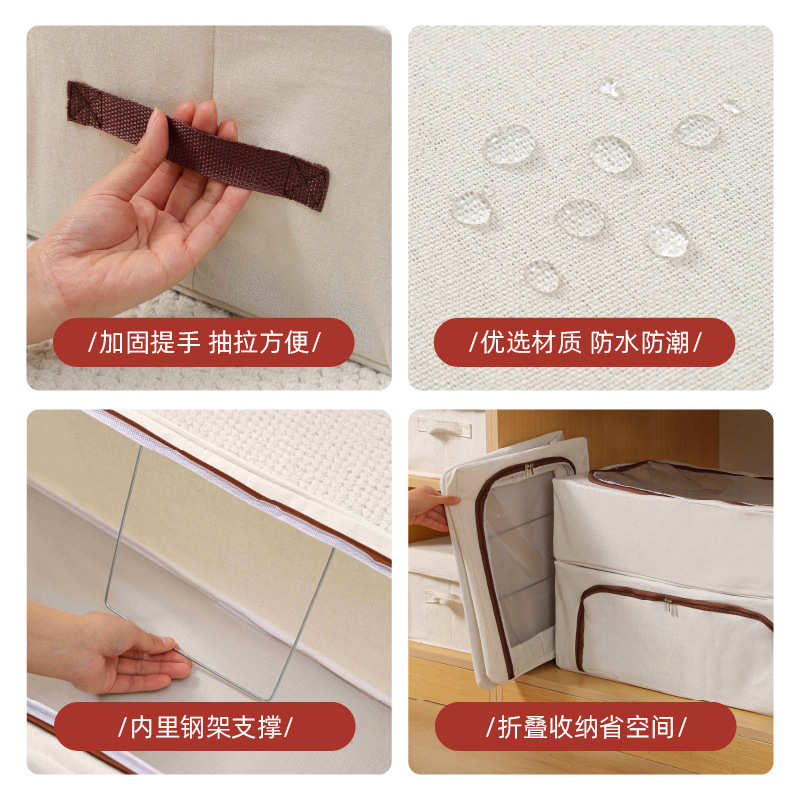 /加固提手 抽拉方便/

/优选材质 防水防潮/

/内里钢架支撑/

/折叠收纳省空间/