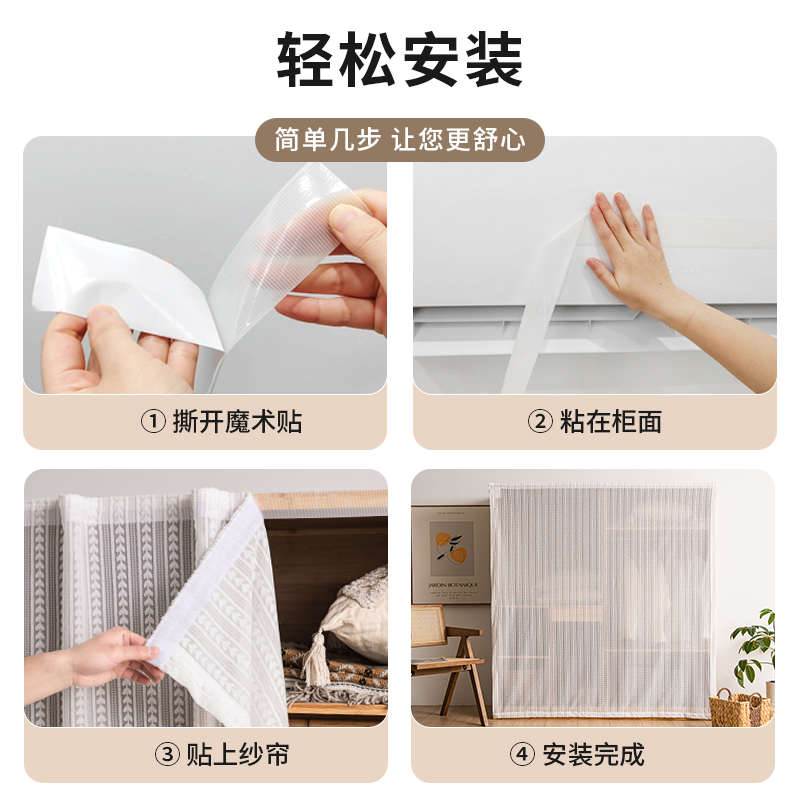 轻松安装

简单几步 让您更舒心

① 撕开魔术贴

② 粘在柜面

JARDIN BOTANIQUE

③ 贴上纱帘

④ 安装完成