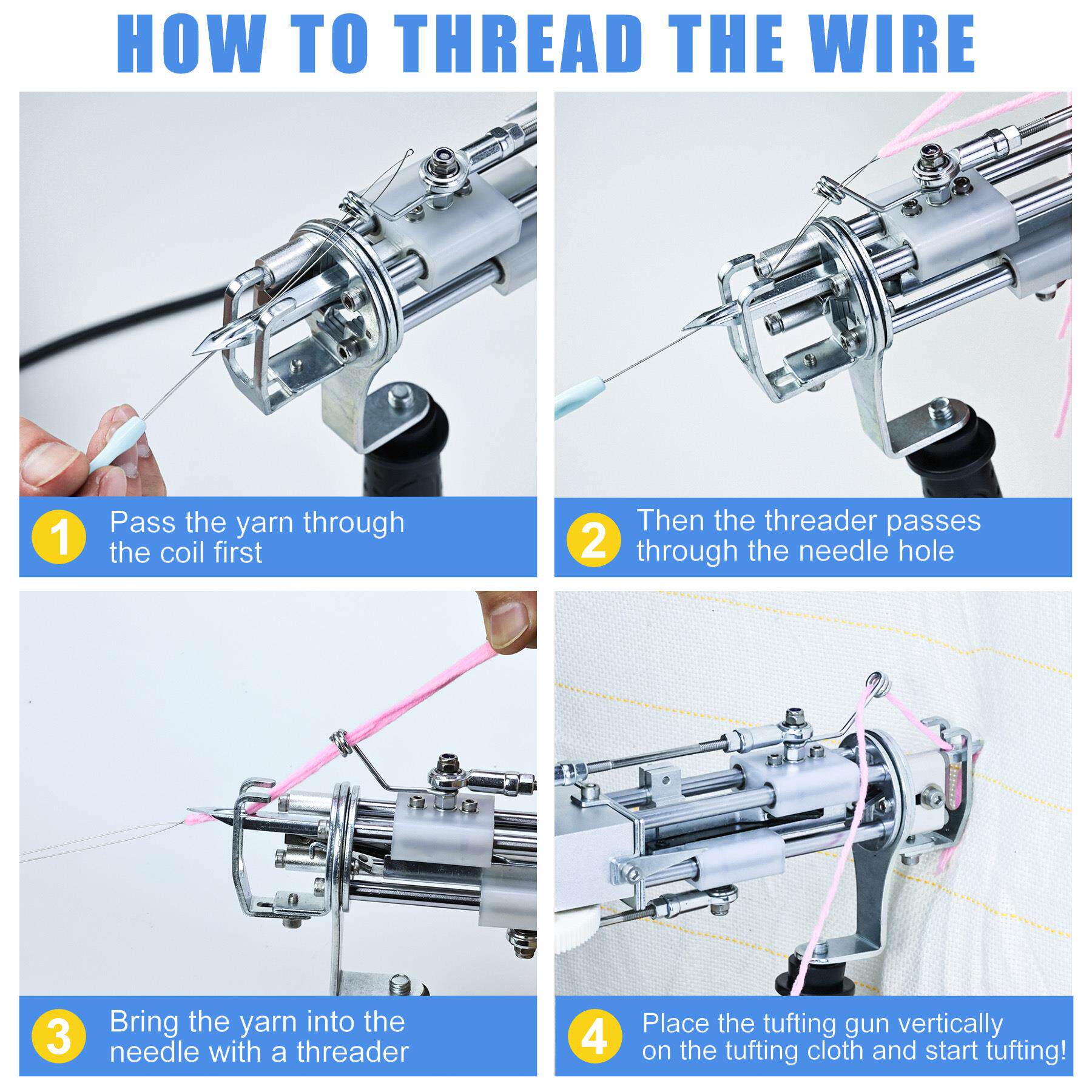 HOW TO THREAD THE WIRE

1 Pass the yarn through the coil first

2 Then the threader passes through the needle hole

3 Bring the yarn into the needle with a threader

4 Place the tufting gun vertically on the tufting cloth and start tufting!