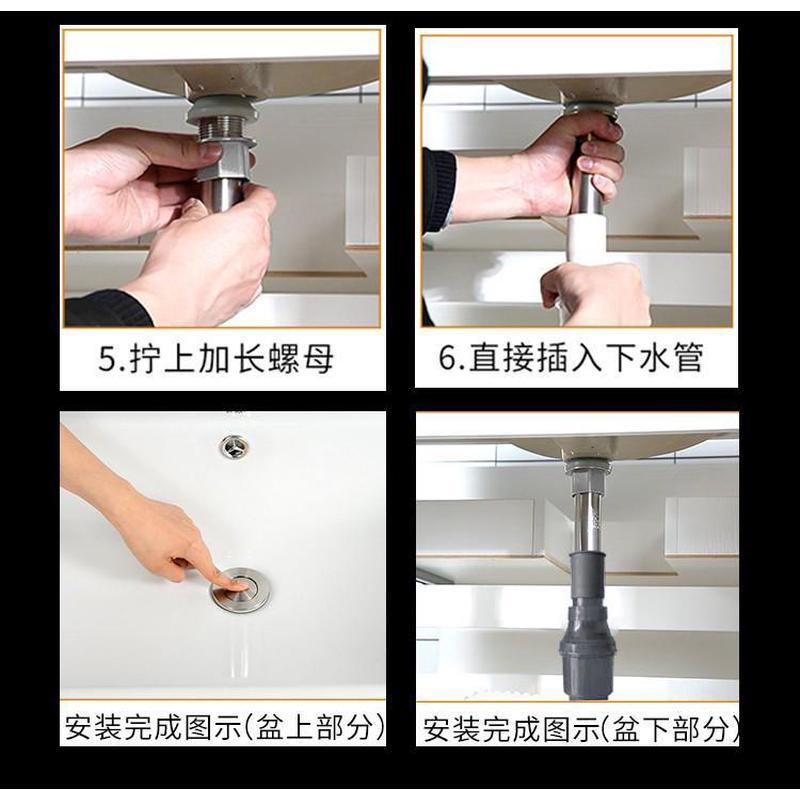 5.拧上加长螺母

6.直接插入下水管

安装完成图示(盆上部分)

安装完成图示(盆下部分)