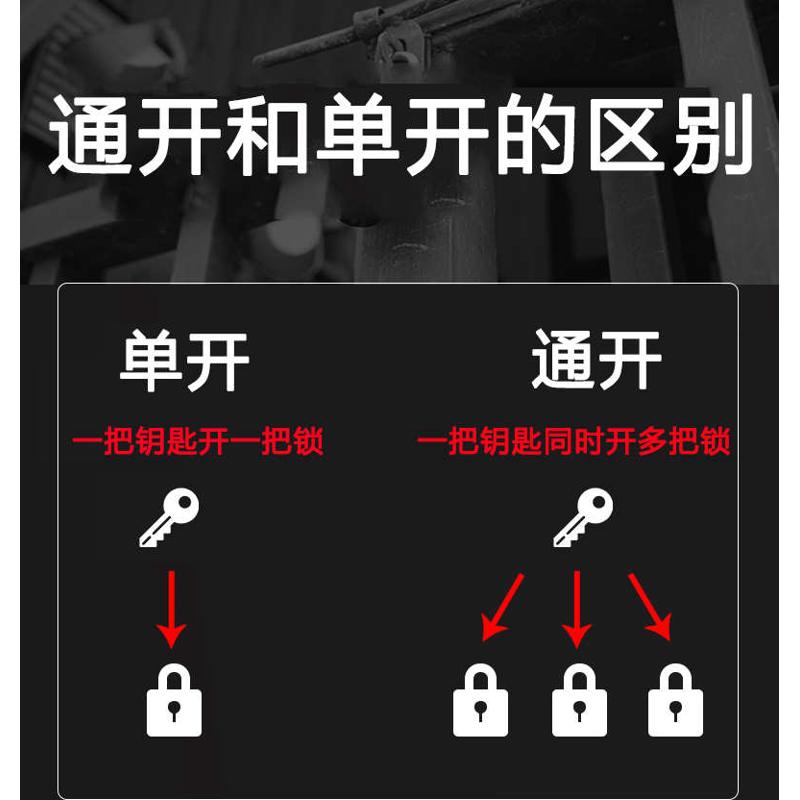 通开和单开的区别

单开

一把钥匙开一把锁

通开

一把钥匙同时开多把锁