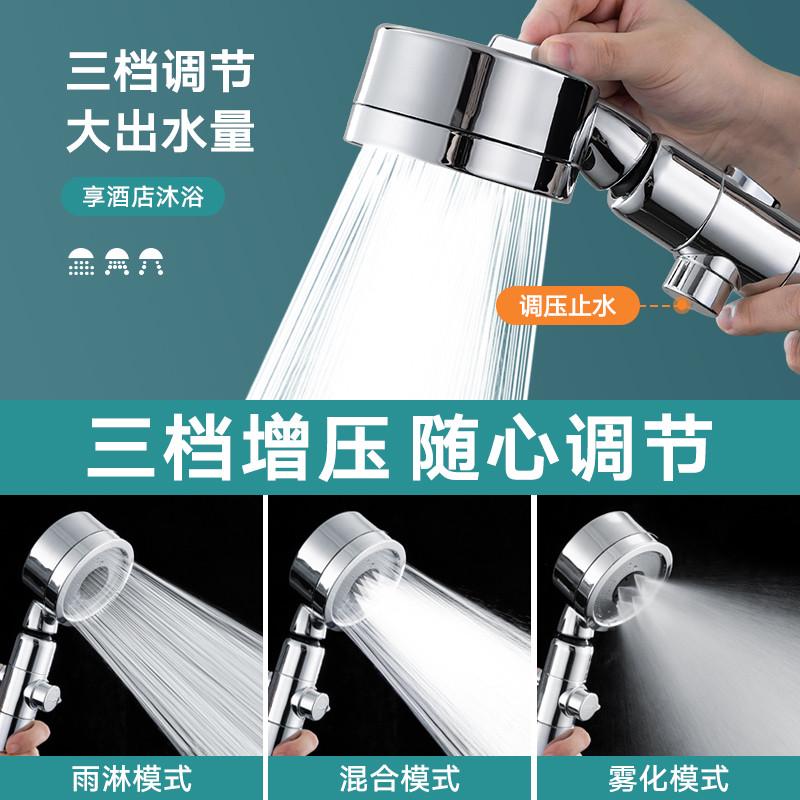 三档调节
大出水量

享酒店沐浴

调压止水

三档增压 随心调节

雨淋模式

混合模式

雾化模式