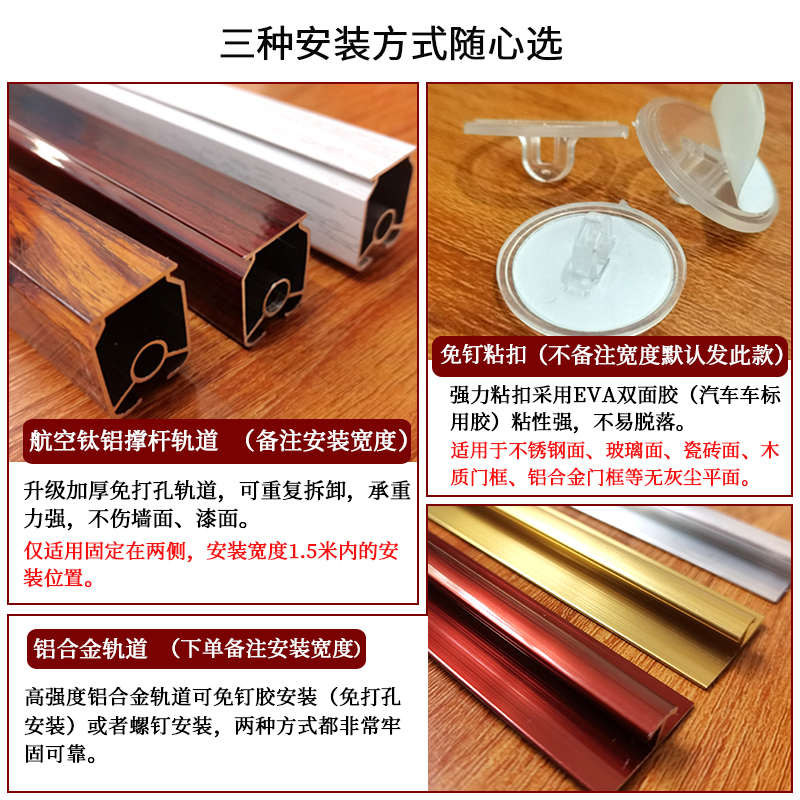 三种安装方式随心选

航空钛铝撑杆轨道 （备注安装宽度）

升级加厚免打孔轨道，可重复拆卸，承重力强，不伤墙面、漆面。

仅适用固定在两侧，安装宽度1.5米内的安装位置。

免钉粘扣（不备注宽度默认发此款）

强力粘扣采用EVA双面胶（汽车车标用胶）粘性强，不易脱落。

适用于不锈钢面、玻璃面、瓷砖面、木质门框、铝合金门框等无灰尘平面。

铝合金轨道 （下单备注安装宽度）

高强度铝合金轨道可免钉胶安装（免打孔安装）或者螺钉安装，两种方式都非常牢固可靠。