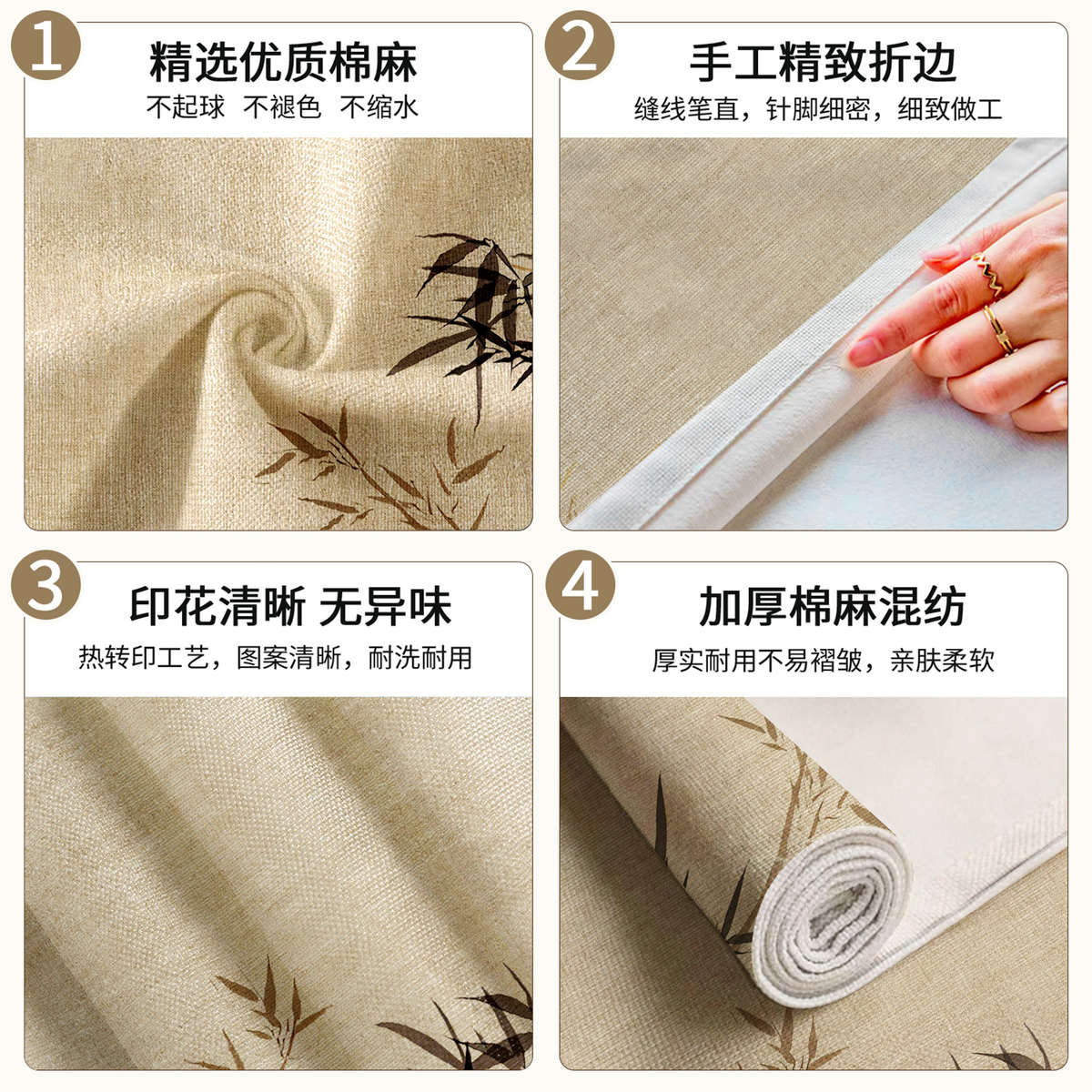 1
精选优质棉麻
不起球 不褪色 不缩水

2
手工精致折边
缝线笔直，针脚细密，细致做工

3
印花清晰 无异味
热转印工艺，图案清晰，耐洗耐用

4
加厚棉麻混纺
厚实耐用不易褶皱，亲肤柔软