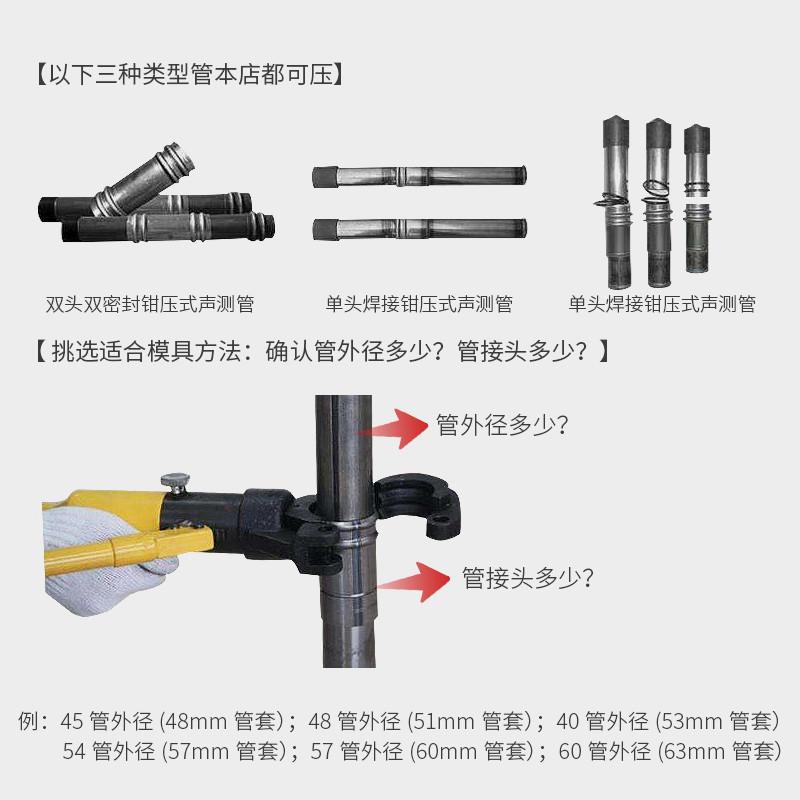 【以下三种类型管本店都可压】

双头双密封钳压式声测管

单头焊接钳压式声测管

单头焊接钳压式声测管

【挑选适合模具方法：确认管外径多少？管接头多少？】

管外径多少?

管接头多少?

例：45 管外径 (48mm 管套)；48 管外径 (51mm 管套)；40 管外径 (53mm 管套)
54 管外径 (57mm 管套)；57 管外径 (60mm 管套)；60 管外径 (63mm 管套)