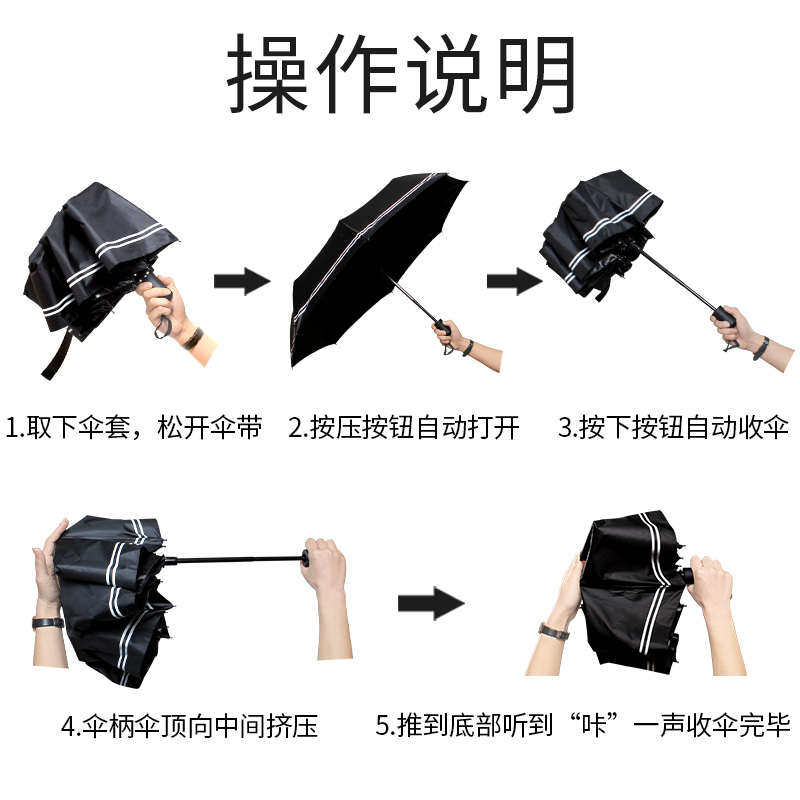 操作说明

1.取下伞套，松开伞带

2.按压按钮自动打开

3.按下按钮自动收伞

4.伞柄伞顶向中间挤压

5.推到底部听到“咔”一声收伞完毕