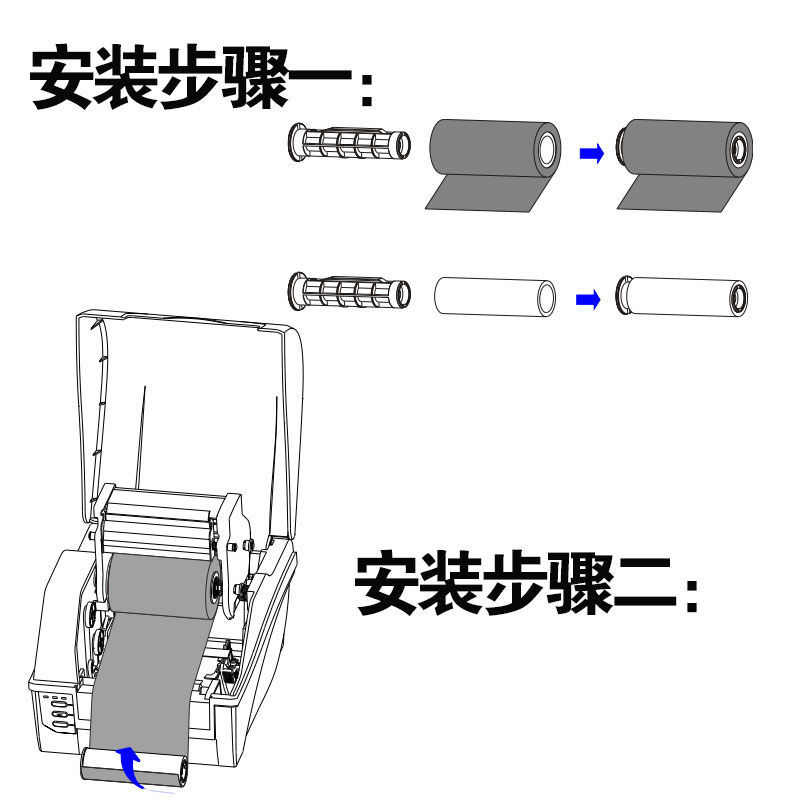 安装步骤一：

安装步骤二：