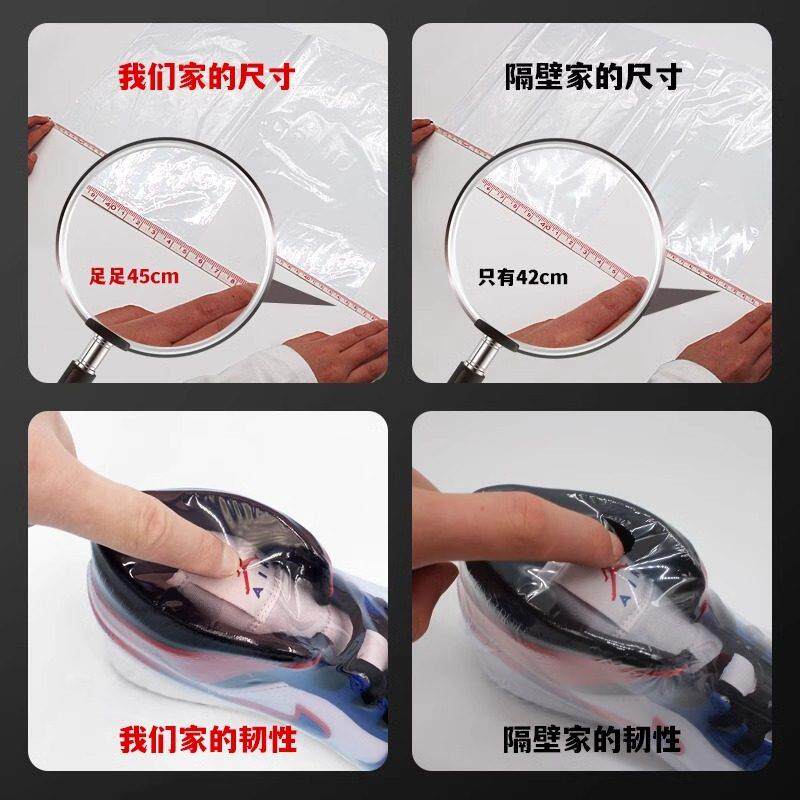 我们家的尺寸

足足45cm

隔壁家的尺寸

只有42cm

我们家的韧性

隔壁家的韧性