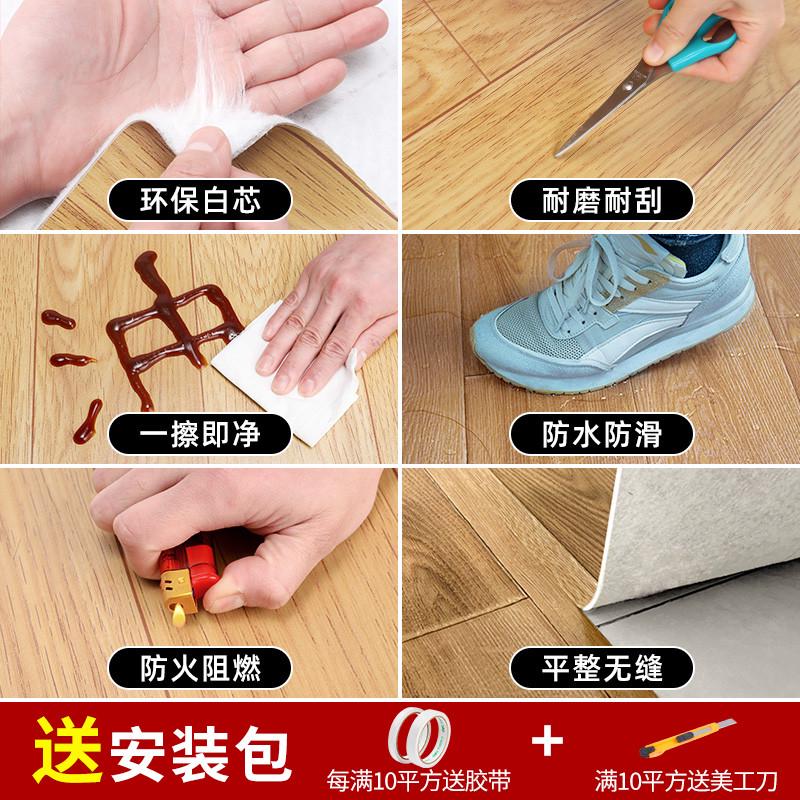 环保白芯

耐磨耐刮

一擦即净

防水防滑

防火阻燃

平整无缝

送安装包

每满10平方送胶带

+

满10平方送美工刀