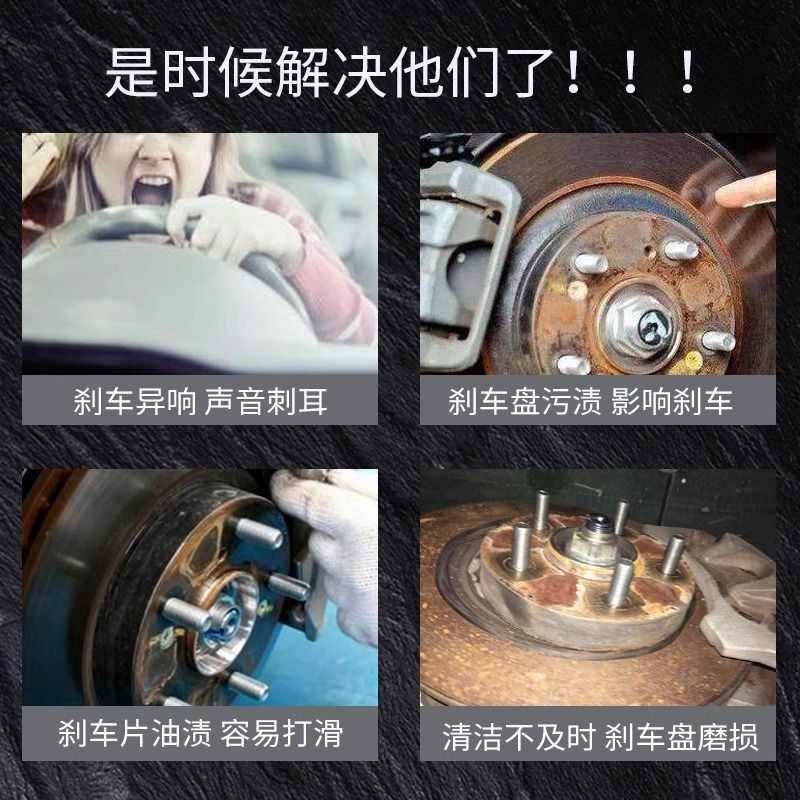 是时候解决他们了！！！

刹车异响 声音刺耳

刹车盘污渍 影响刹车

刹车片油渍 容易打滑

清洁不及时 刹车盘磨损