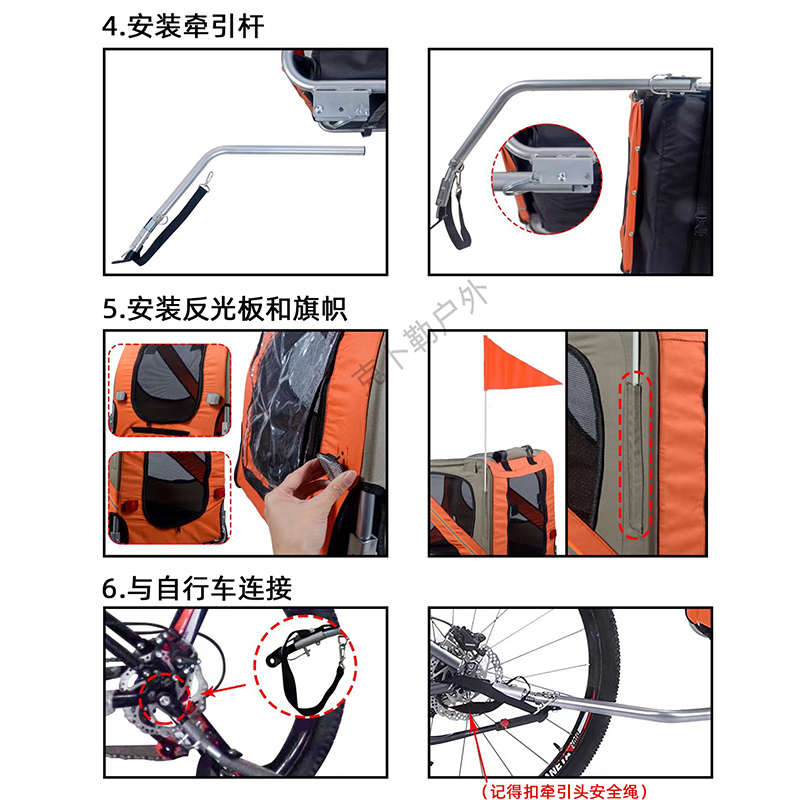 4.安装牵引杆

5.安装反光板和旗帜

吉卜勒户外

6.与自行车连接

(记得扣牵引头安全绳)