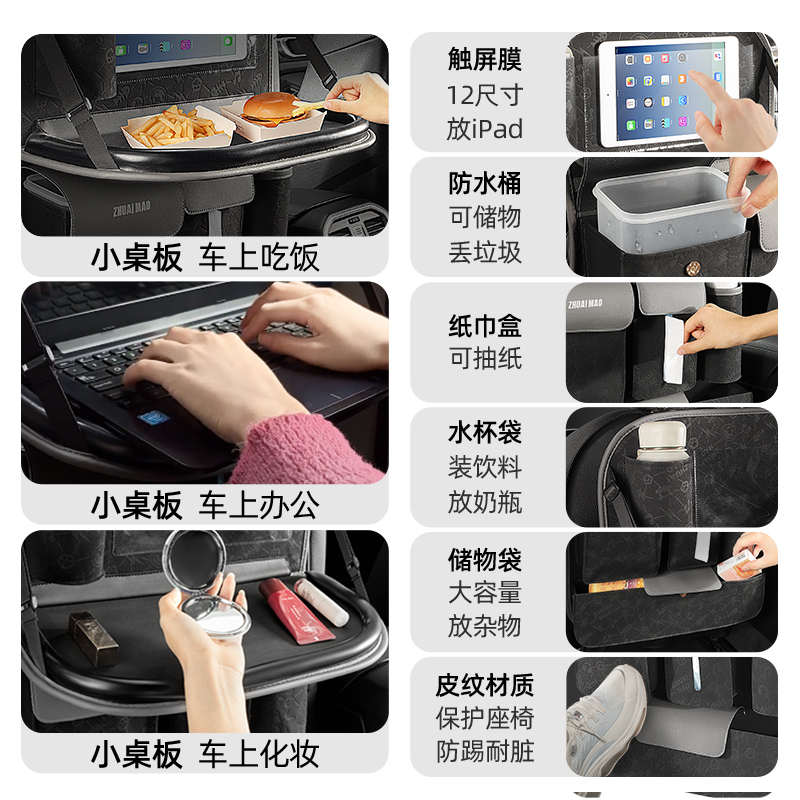 ZHUAI MAO

小桌板 车上吃饭

小桌板 车上办公

小桌板 车上化妆

触屏膜
12尺寸
放iPad

防水桶
可储物
丢垃圾

ZHUAI MAO

纸巾盒
可抽纸

水杯袋
装饮料
放奶瓶

储物袋
大容量
放杂物

皮纹材质
保护座椅
防踢耐脏