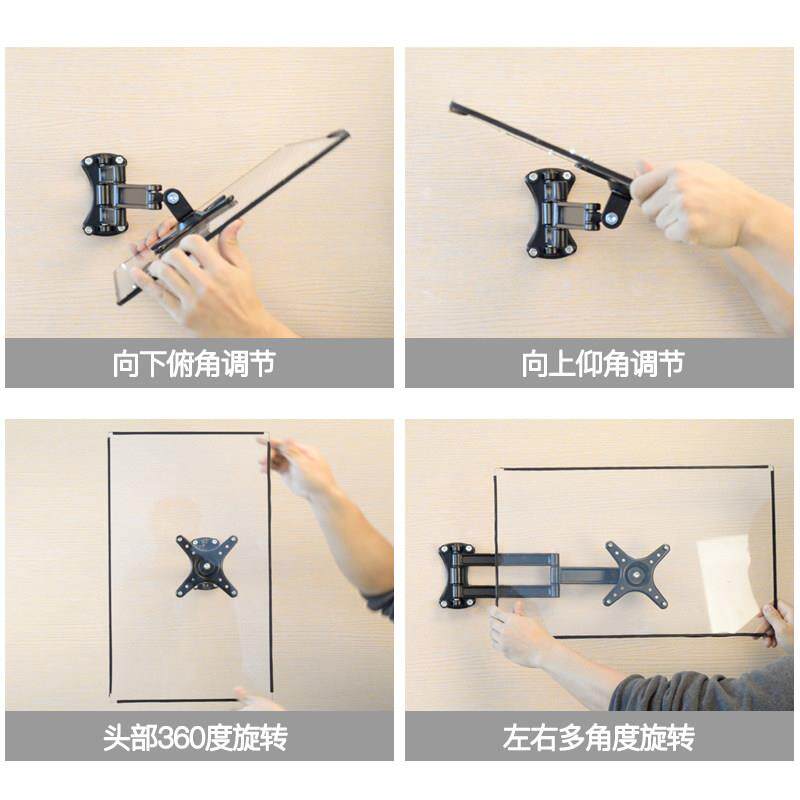 向下俯角调节

向上仰角调节

头部360度旋转

左右多角度旋转