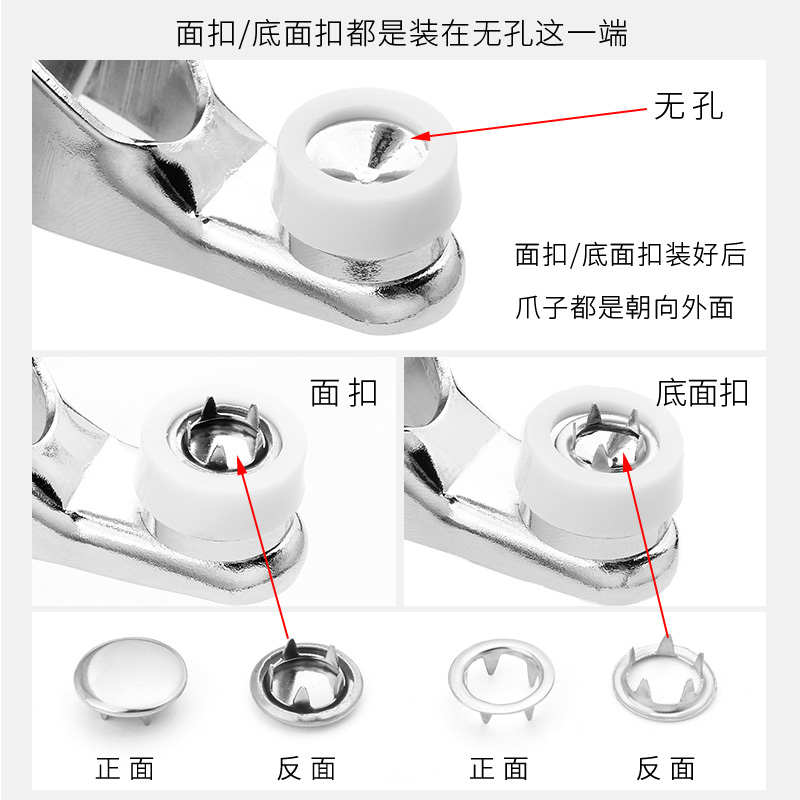 面扣/底面扣都是装在无孔这一端

无孔

面扣/底面扣装好后

爪子都是朝向外面

面扣

底面扣

正面

反面

正面

反面