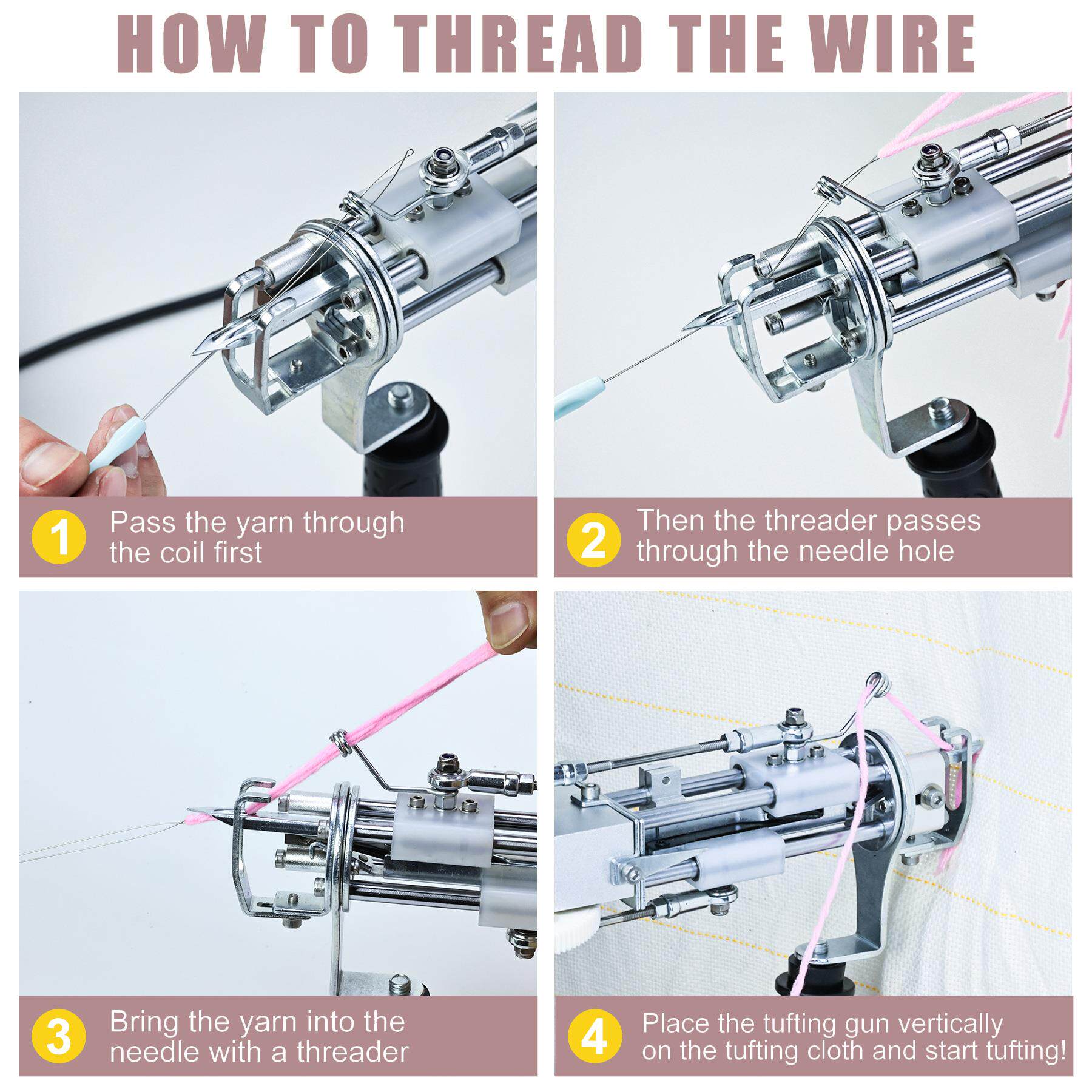 HOW TO THREAD THE WIRE

1 Pass the yarn through the coil first

2 Then the threader passes through the needle hole

3 Bring the yarn into the needle with a threader

4 Place the tufting gun vertically on the tufting cloth and start tufting!