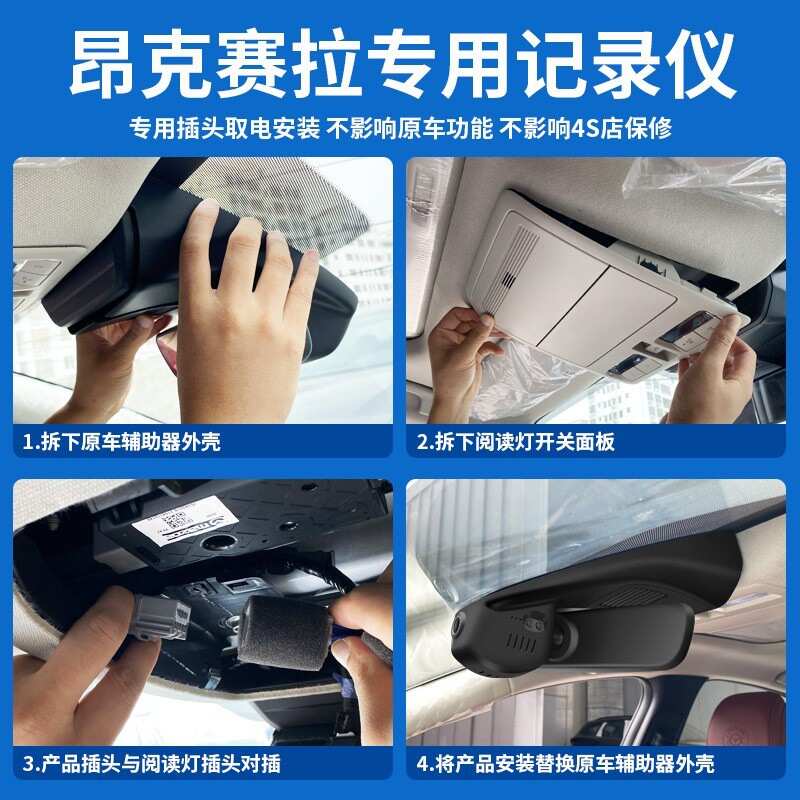 昂克赛拉专用记录仪

专用插头取电安装 不影响原车功能 不影响4S店保修

1.拆下原车辅助器外壳

2.拆下阅读灯开关面板

3.产品插头与阅读灯插头对插

4.将产品安装替换原车辅助器外壳