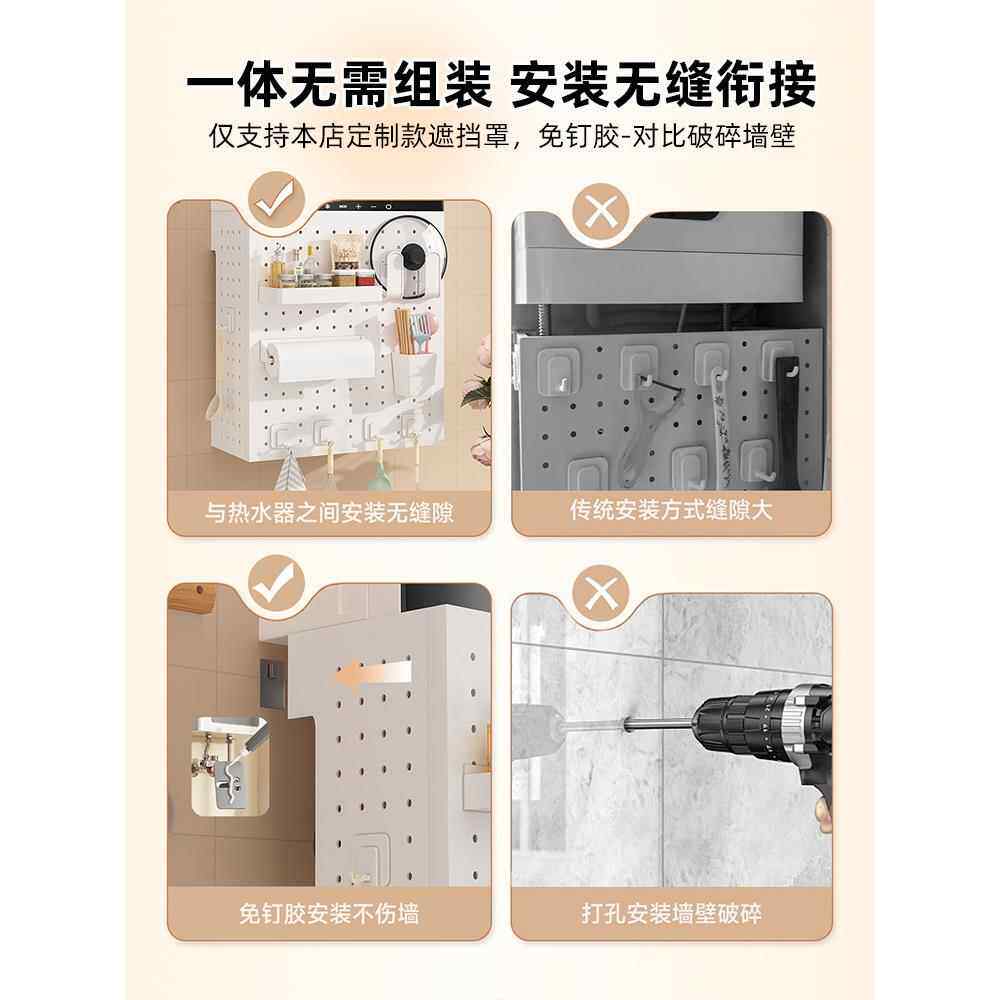 一体无需组装 安装无缝衔接

仅支持本店定制款遮挡罩，免钉胶-对比破碎墙壁

与热水器之间安装无缝隙

传统安装方式缝隙大

免钉胶安装不伤墙

打孔安装墙壁破碎