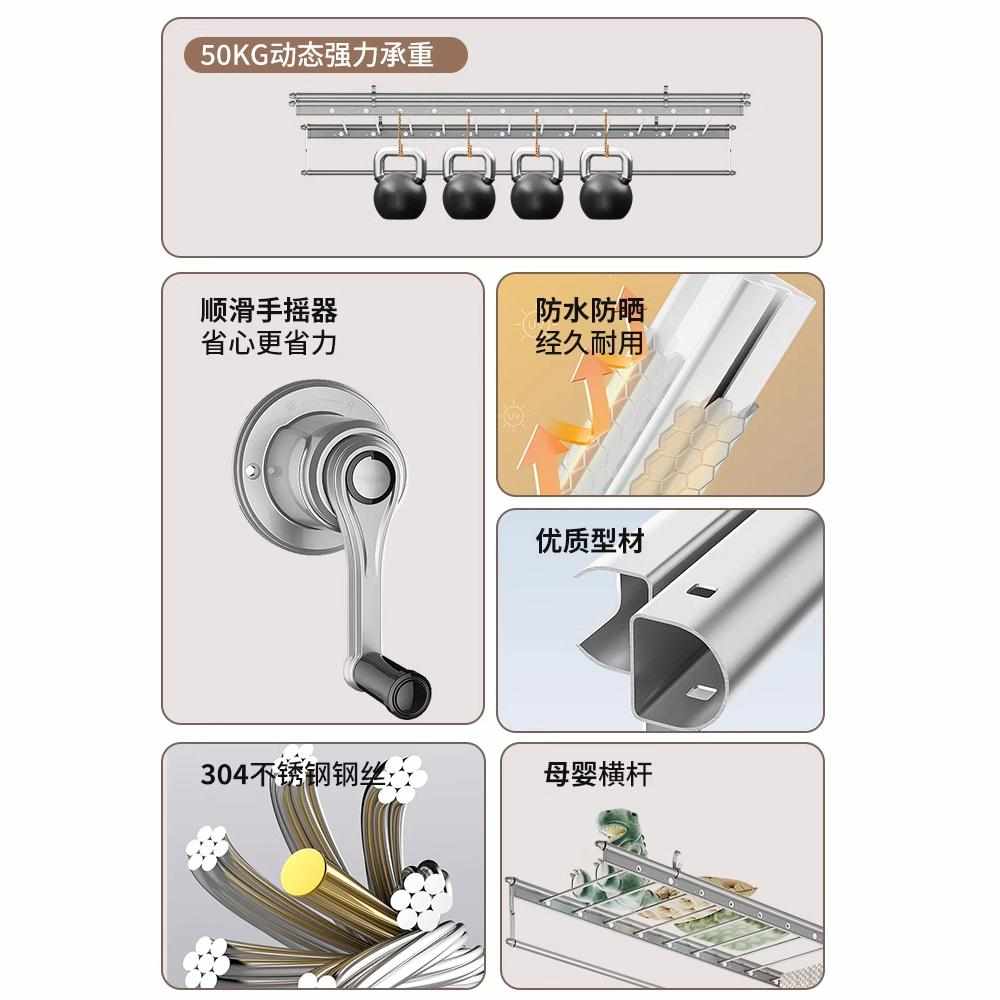 50KG动态强力承重

顺滑手摇器
省心更省力

防水防晒
经久耐用

优质型材

304不锈钢钢丝

母婴横杆