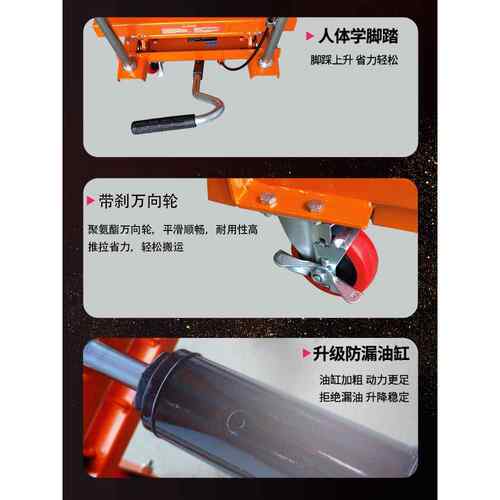 人体学脚踏

脚踩上升 省力轻松

带刹万向轮

聚氨酯万向轮，平滑顺畅，耐用性高
推拉省力，轻松搬运

升级防漏油缸

油缸加粗 动力更足
拒绝漏油 升降稳定