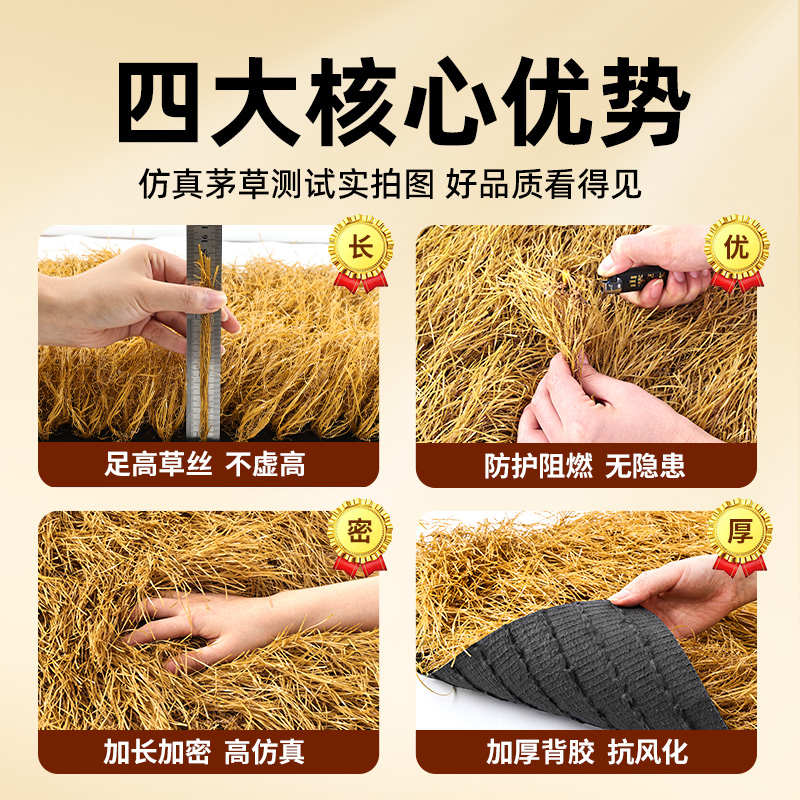 四大核心优势

仿真茅草测试实拍图 好品质看得见

长

足高草丝 不虚高

优

防护阻燃 无隐患

密

加长加密 高仿真

厚

加厚背胶 抗风化