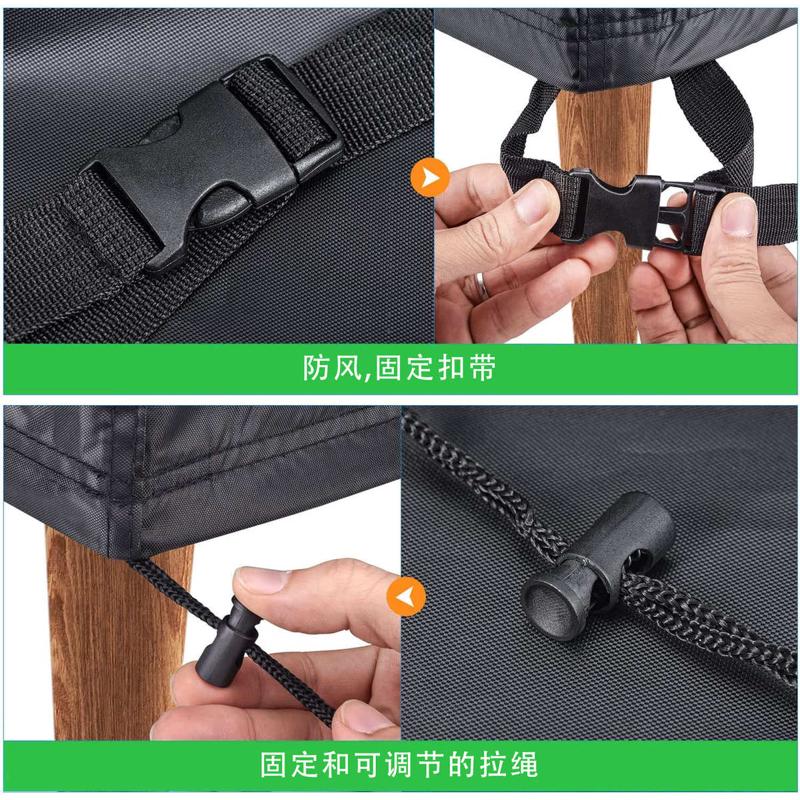 防风,固定扣带

固定和可调节的拉绳