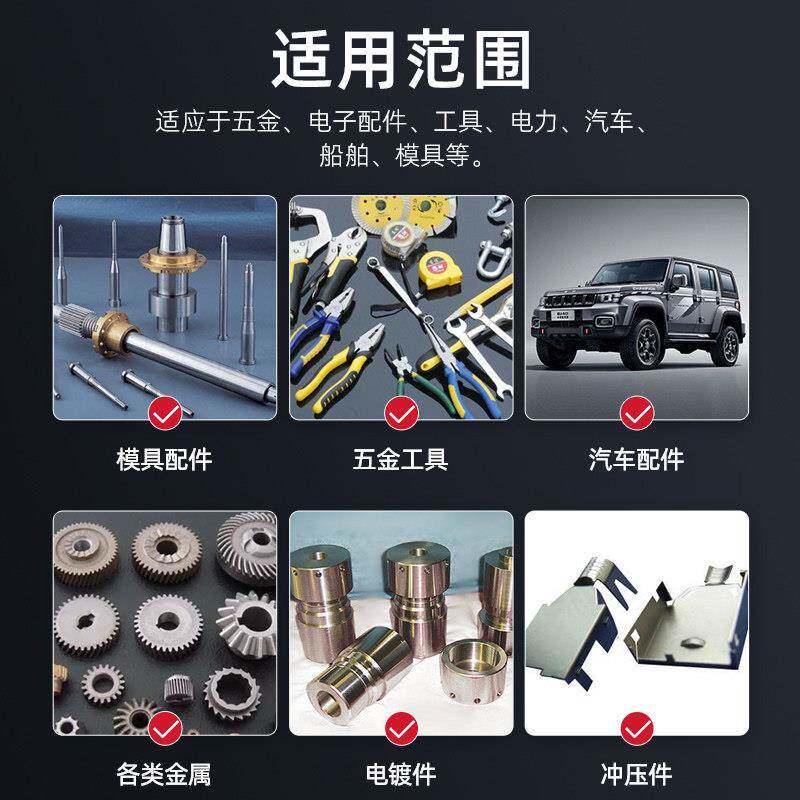 适用范围

适应于五金、电子配件、工具、电力、汽车、船舶、模具等。

模具配件

五金工具

汽车配件

各类金属

电镀件

冲压件