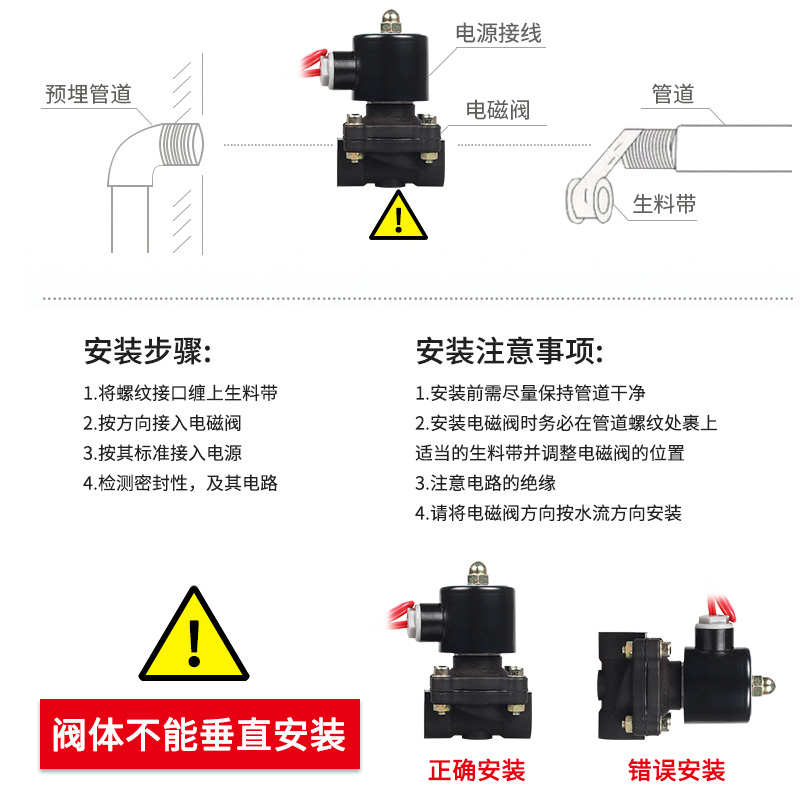 预埋管道

电源接线

电磁阀

管道

生料带

安装步骤:

1.将螺纹接口缠上生料带
2.按方向接入电磁阀
3.按其标准接入电源
4.检测密封性，及其电路

安装注意事项:

1.安装前需尽量保持管道干净
2.安装电磁阀时务必在管道螺纹处裹上适当的生料带并调整电磁阀的位置
3.注意电路的绝缘
4.请将电磁阀方向按水流方向安装

阀体不能垂直安装

正确安装

错误安装