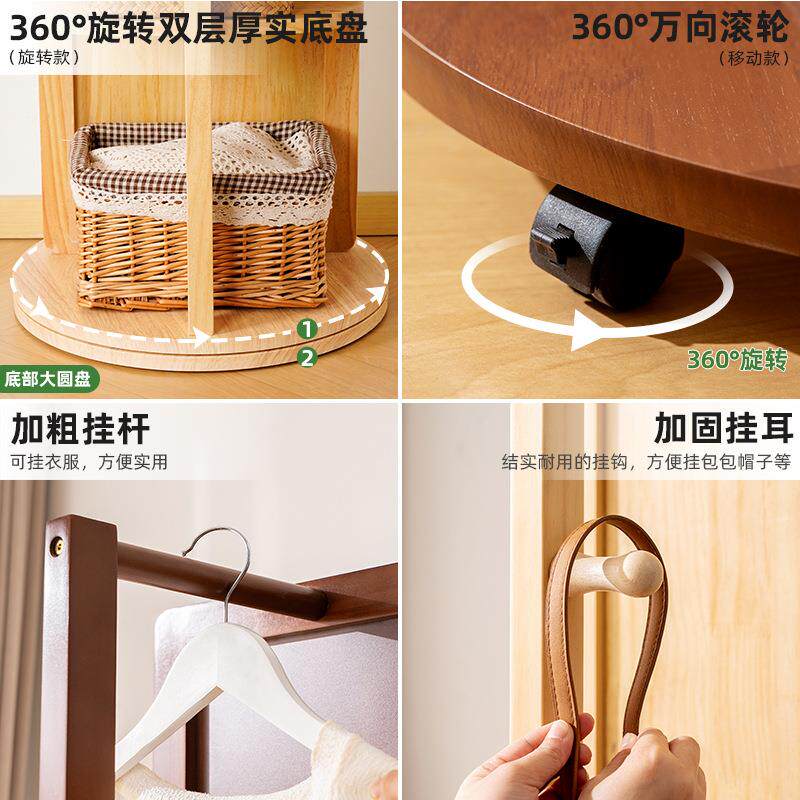 360°旋转双层厚实底盘
（旋转款）

1
2
底部大圆盘

360°万向滚轮
（移动款）

360°旋转

加粗挂杆
可挂衣服，方便实用

加固挂耳
结实耐用的挂钩，方便挂包包帽子等