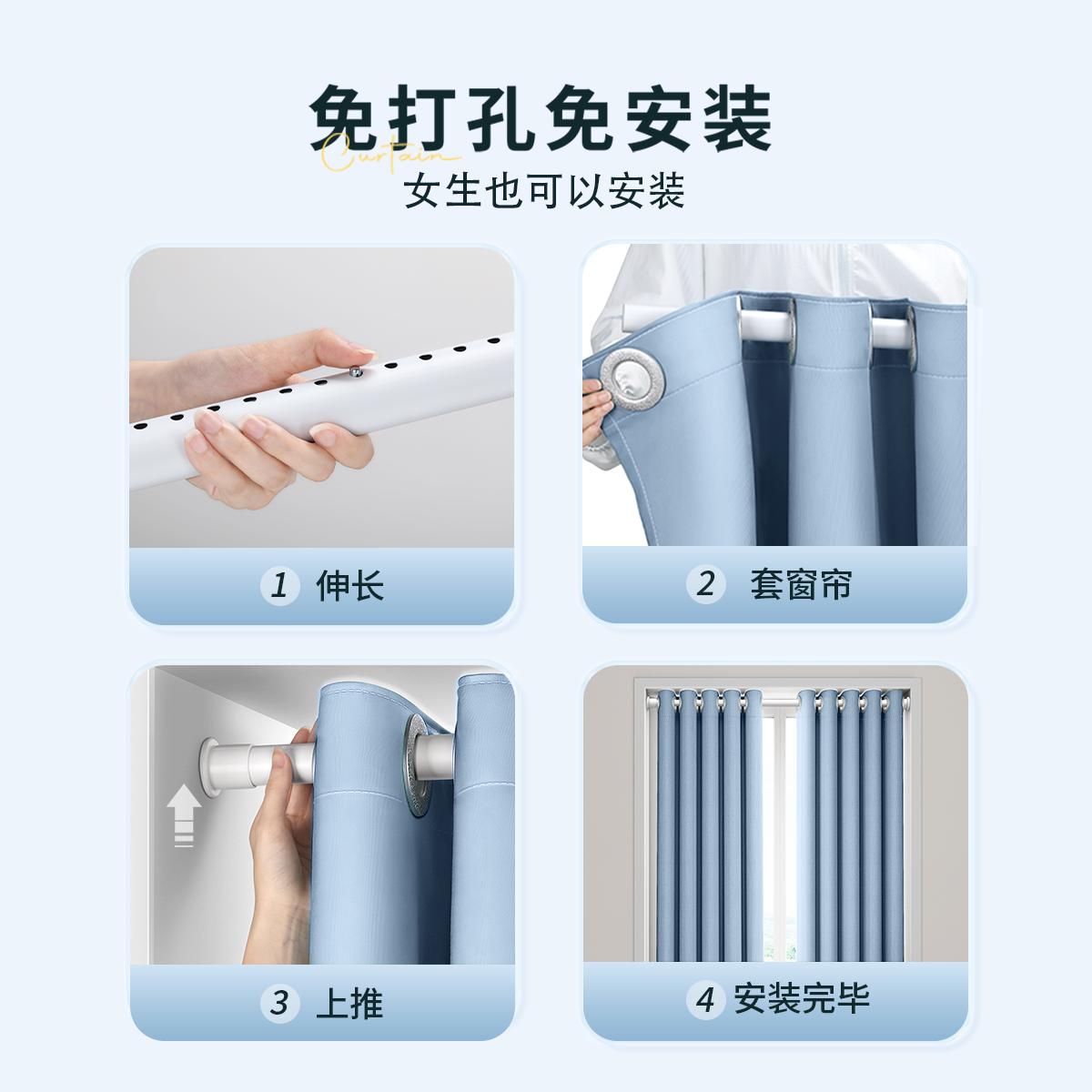 免打孔免安装
Curtain
女生也可以安装

1 伸长

2 套窗帘

3 上推

4 安装完毕