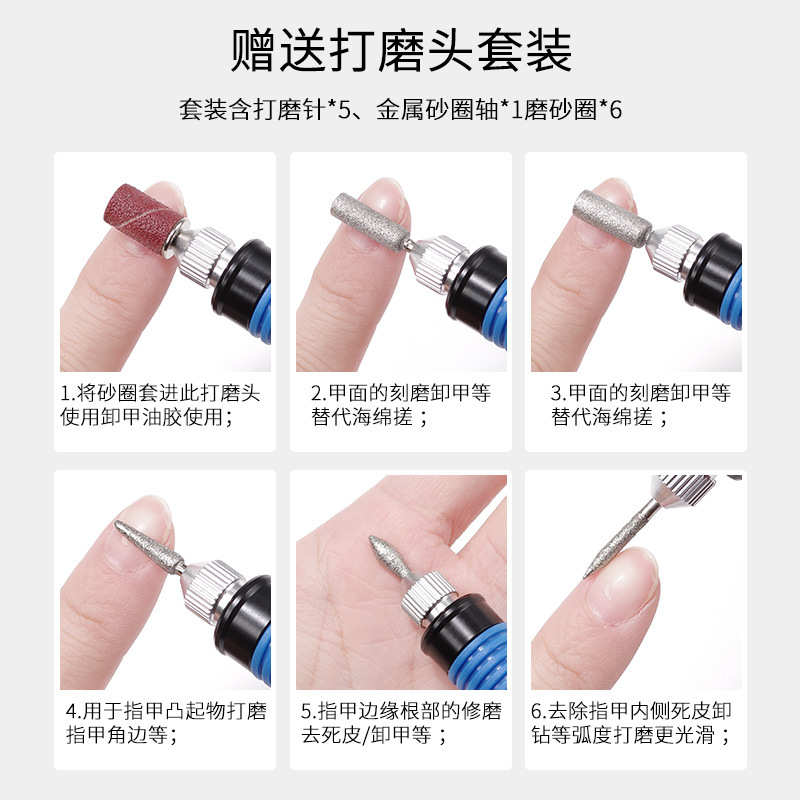 赠送打磨头套装

套装含打磨针*5、金属砂圈轴*1磨砂圈*6

1.将砂圈套进此打磨头使用卸甲油胶使用；

2.甲面的刻磨卸甲等替代海绵搓；

3.甲面的刻磨卸甲等替代海绵搓；

4.用于指甲凸起物打磨指甲角边等；

5.指甲边缘根部的修磨去死皮/卸甲等；

6.去除指甲内侧死皮卸钻等弧度打磨更光滑；