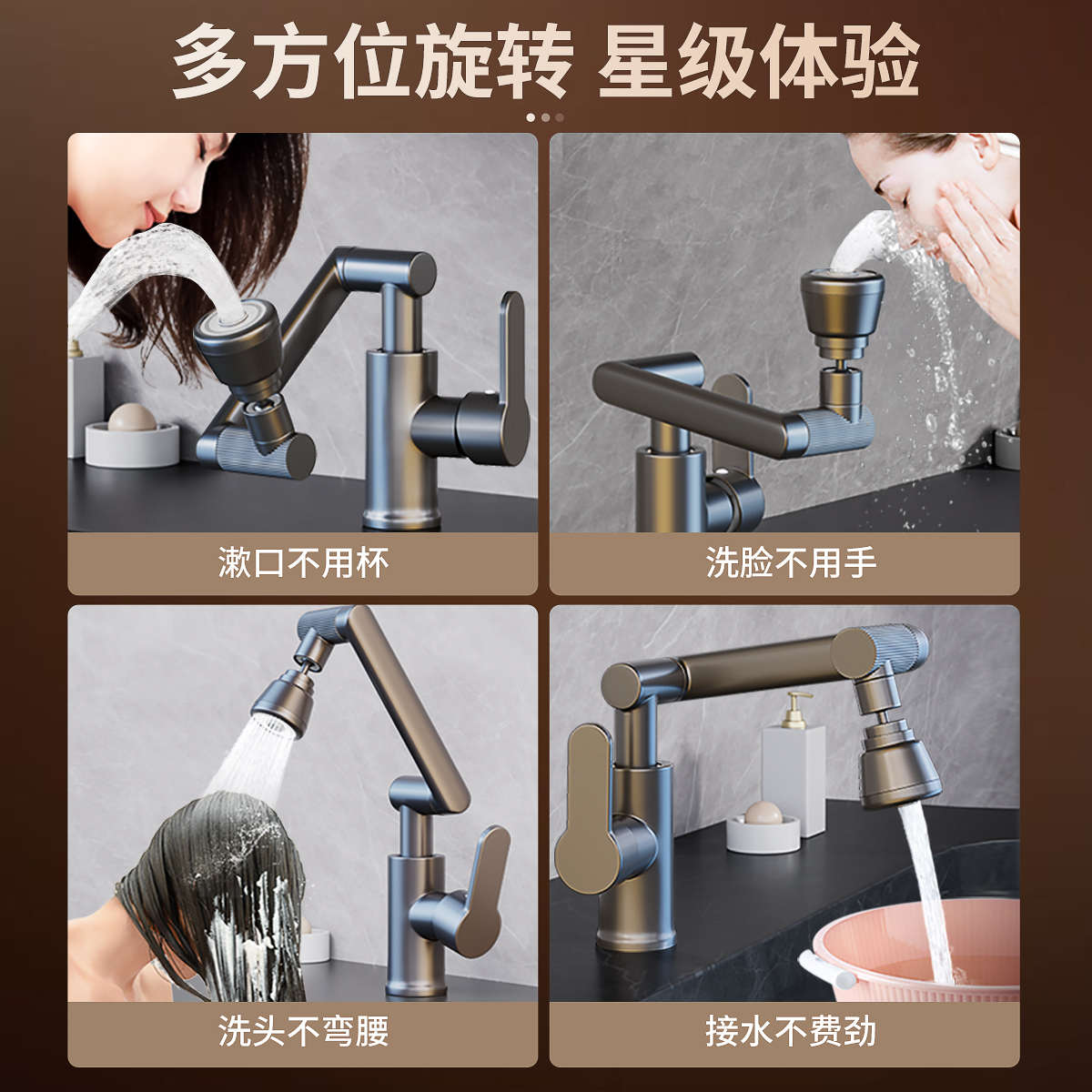 多方位旋转 星级体验

漱口不用杯

洗脸不用手

洗头不弯腰

接水不费劲