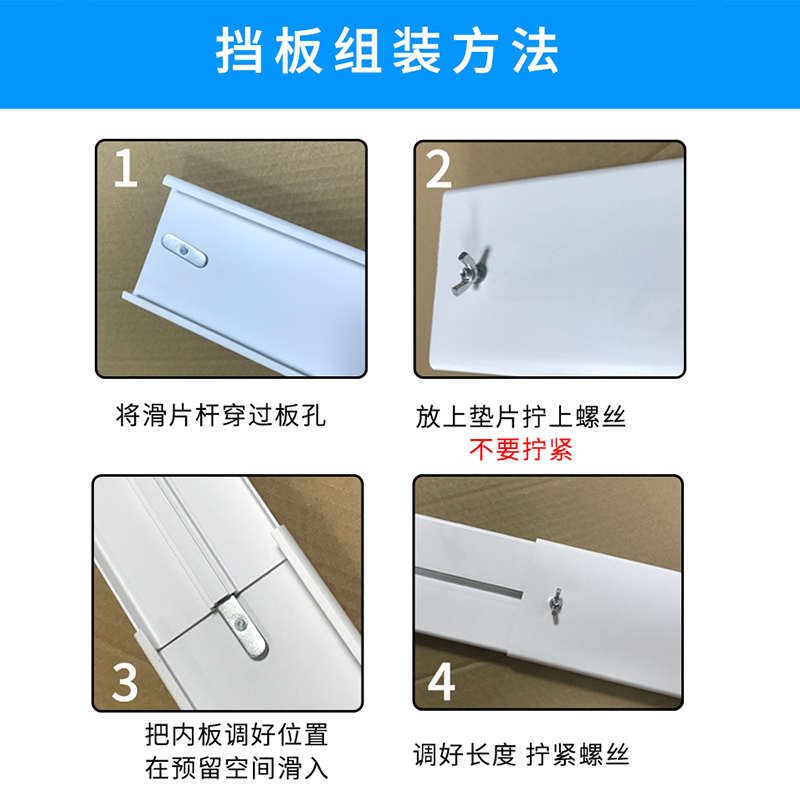 挡板组装方法

1

将滑片杆穿过板孔

2

放上垫片拧上螺丝
不要拧紧

3

把内板调好位置
在预留空间滑入

4

调好长度 拧紧螺丝