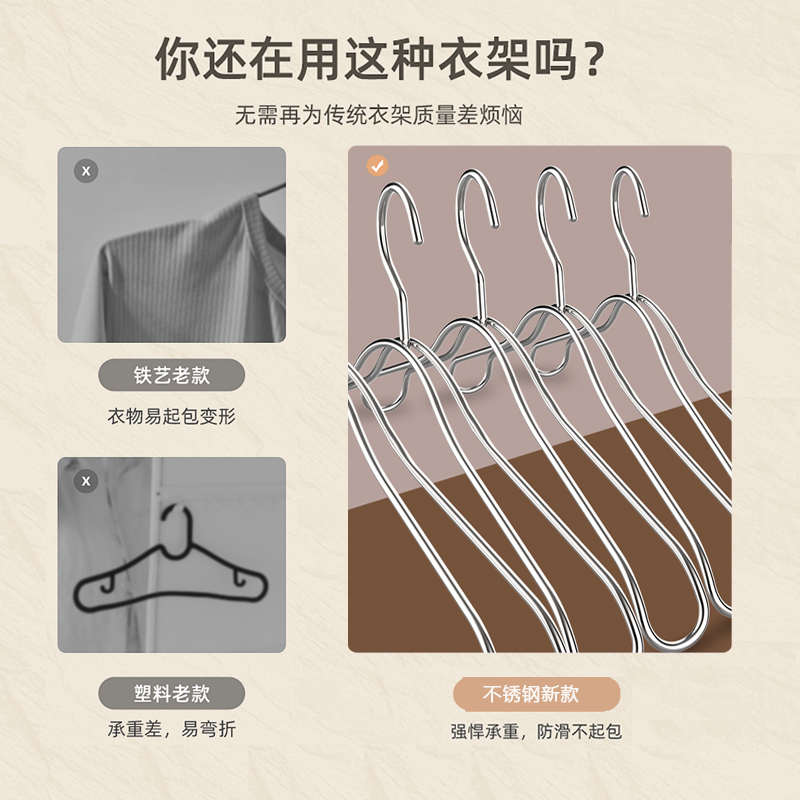 你还在用这种衣架吗？

无需再为传统衣架质量差烦恼

x

铁艺老款

衣物易起包变形

x

塑料老款

承重差，易弯折

不锈钢新款

强悍承重，防滑不起包