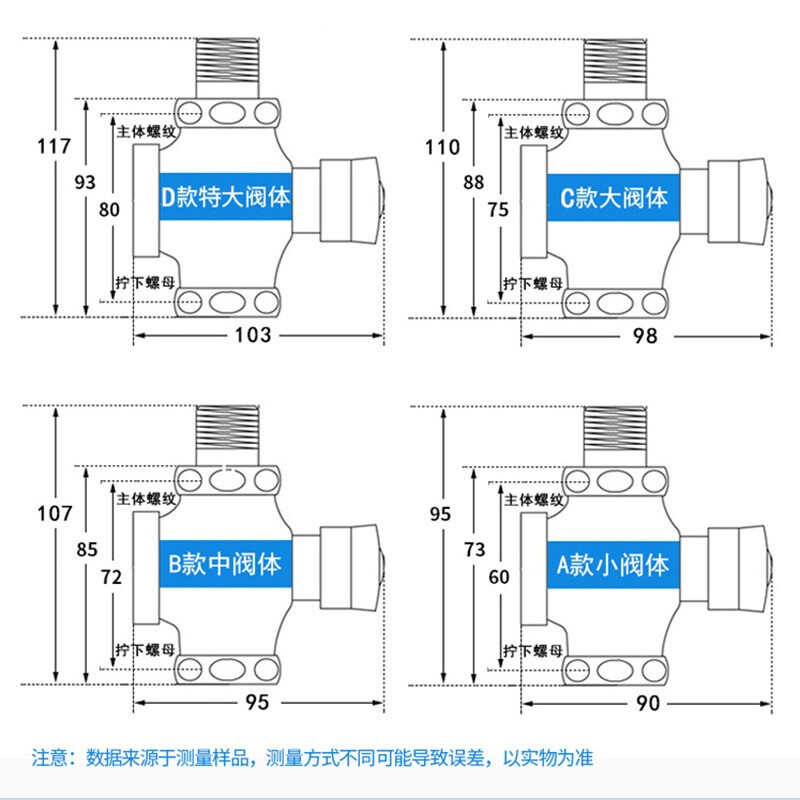 117
93
80
主体螺纹
D款特大阀体
拧下螺母
103

110
88
75
主体螺纹
C款大阀体
拧下螺母
98

107
85
72
主体螺纹
B款中阀体
拧下螺母
95

95
73
60
主体螺纹
A款小阀体
拧下螺母
90

注意：数据来源于测量样品，测量方式不同可能导致误差，以实物为准