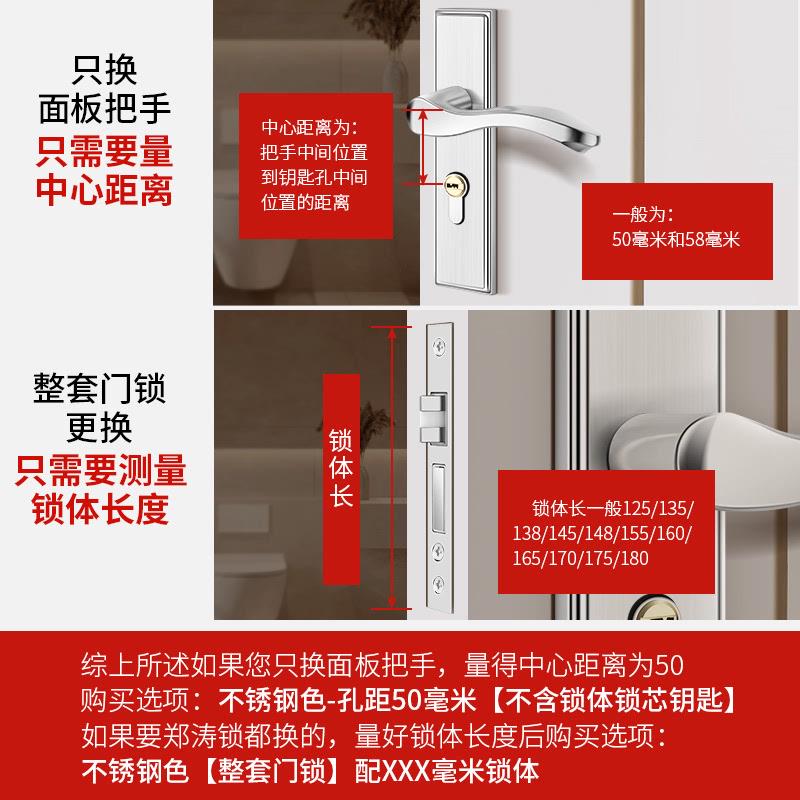 只换
面板把手
只需要量
中心距离

中心距离为：
把手中间位置
到钥匙孔中间
位置的距离

一般为：
50毫米和58毫米

整套门锁
更换
只需要测量
锁体长度

锁体长

锁体长一般125/135/138/145/148/155/160/165/170/175/180

综上所述如果您只换面板把手，量得中心距离为50
购买选项：不锈钢色-孔距50毫米【不含锁体锁芯钥匙】
如果要郑涛锁都换的，量好锁体长度后购买选项：
不锈钢色【整套门锁】配XXX毫米锁体