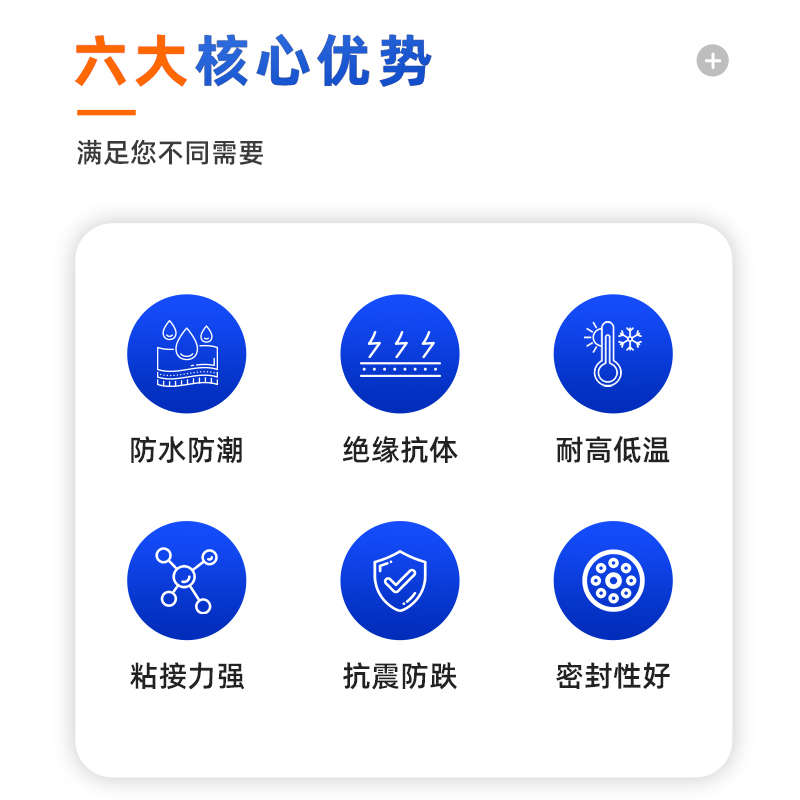 六大核心优势

满足您不同需要

防水防潮

绝缘抗体

耐高低温

粘接力强

抗震防跌

密封性好