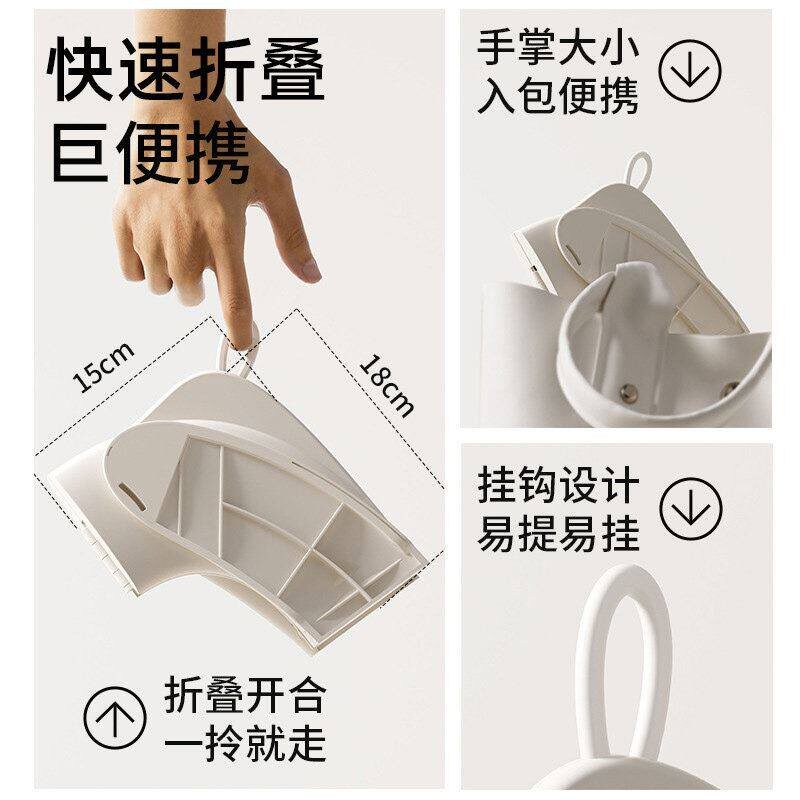 快速折叠
巨便携

15cm

18cm

折叠开合
一拎就走

手掌大小
入包便携

挂钩设计
易提易挂