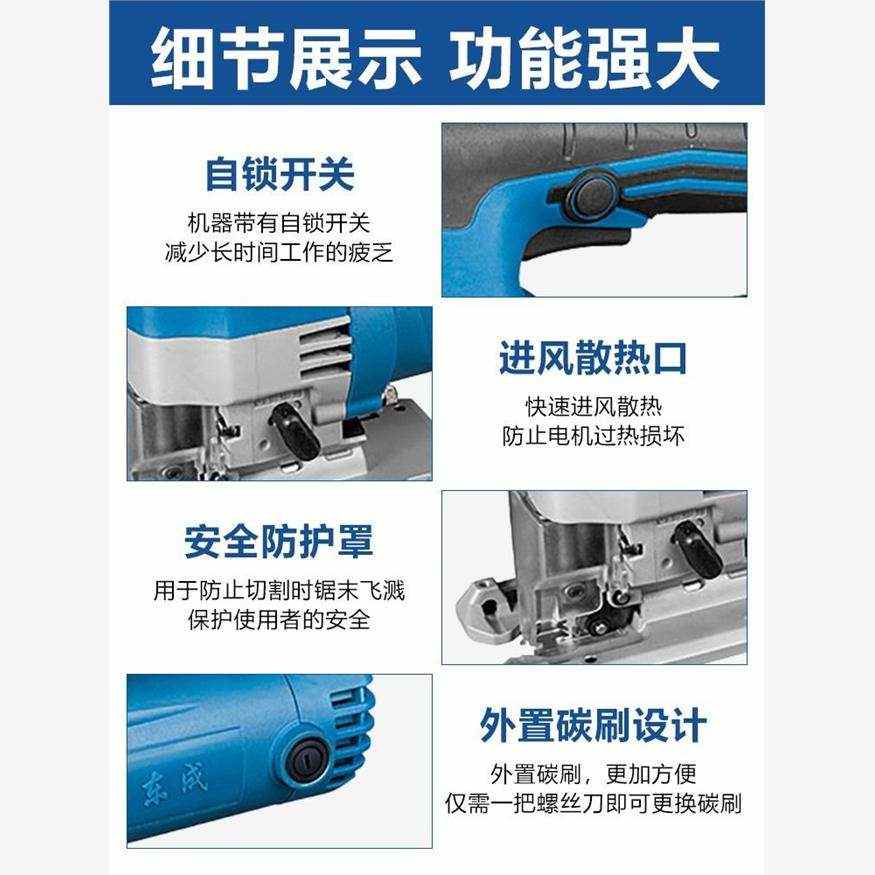 细节展示 功能强大

自锁开关
机器带有自锁开关
减少长时间工作的疲乏

进风散热口
快速进风散热
防止电机过热损坏

安全防护罩
用于防止切割时锯末飞溅
保护使用者的安全

东成

外置碳刷设计
外置碳刷，更加方便
仅需一把螺丝刀即可更换碳刷