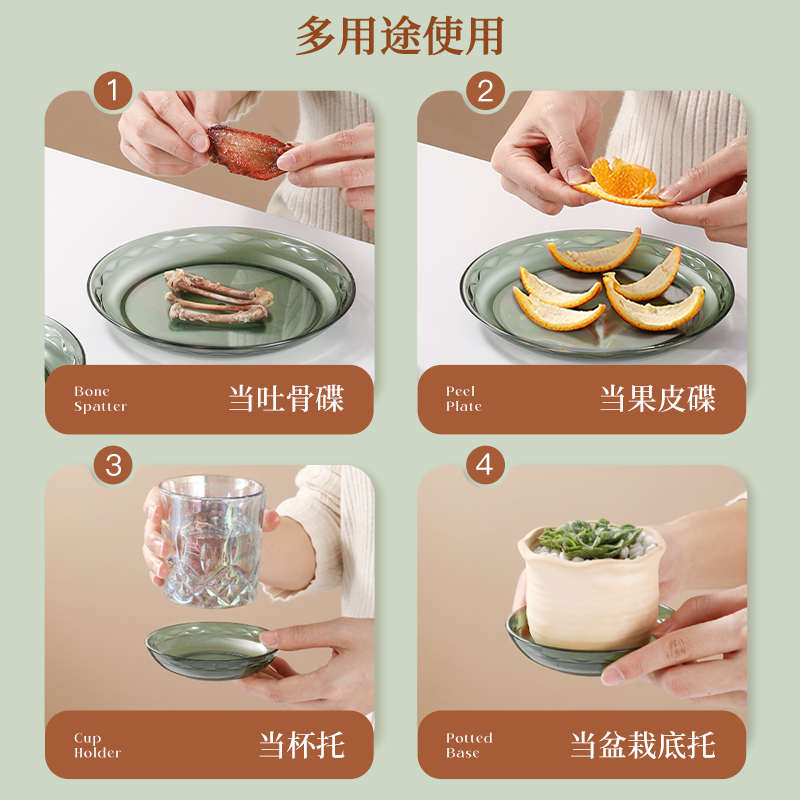 多用途使用

1

Bone Spatter

当吐骨碟

2

Peel Plate

当果皮碟

3

Cup Holder

当杯托

4

Potted Base

当盆栽底托