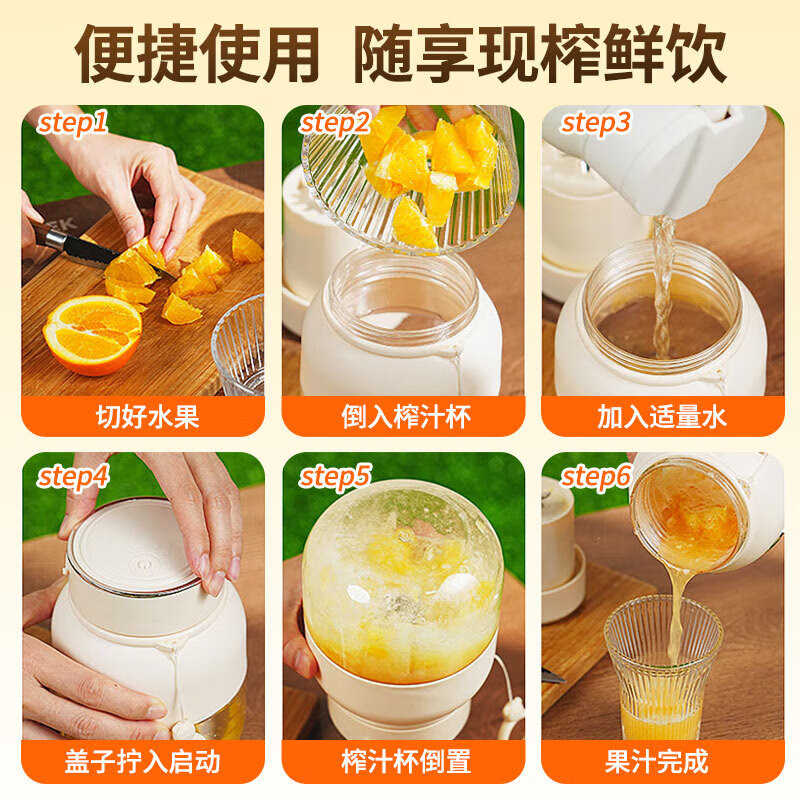 便捷使用 随享现榨鲜饮

step1
切好水果

step2
倒入榨汁杯

step3
加入适量水

step4
盖子拧入启动

step5
榨汁杯倒置

step6
果汁完成