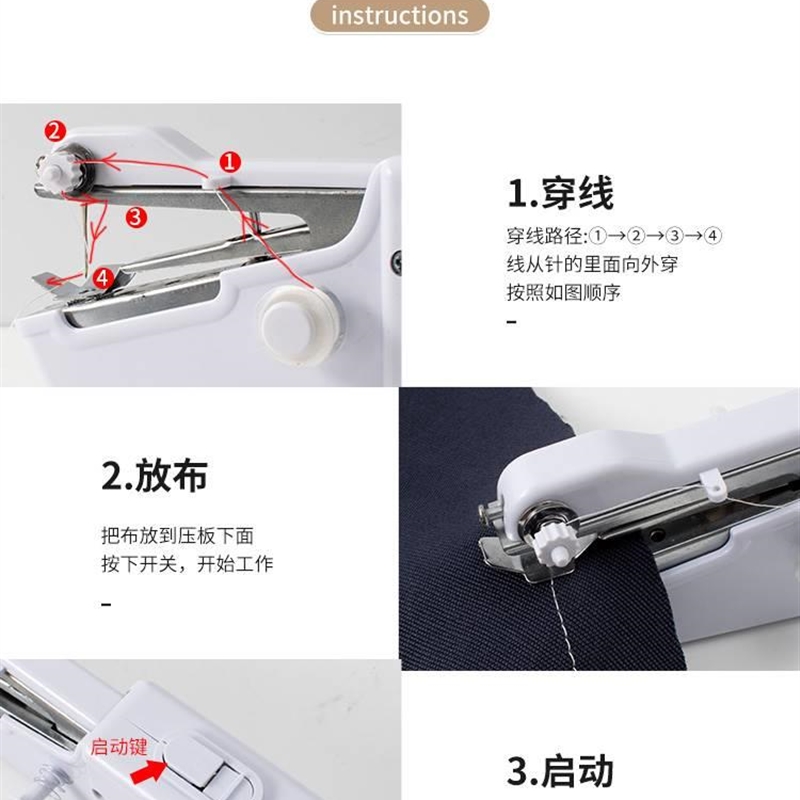 instructions

2

1

3

4

1.穿线

穿线路径:①→②→③→④
线从针的里面向外穿
按照如图顺序

2.放布

把布放到压板下面
按下开关，开始工作

启动键

3.启动