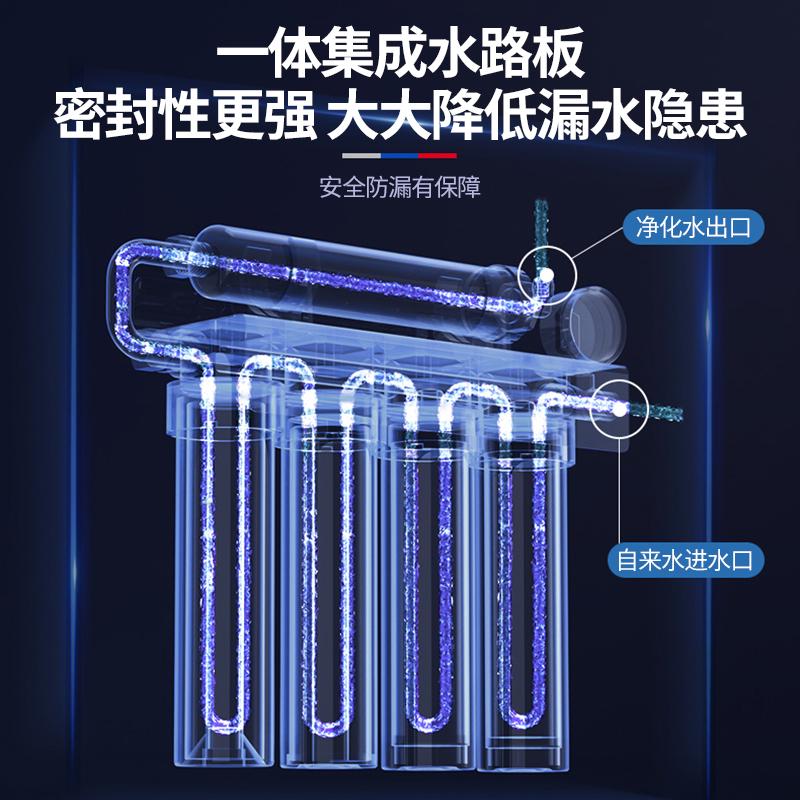 一体集成水路板
密封性更强 大大降低漏水隐患

安全防漏有保障

净化水出口

自来水进水口