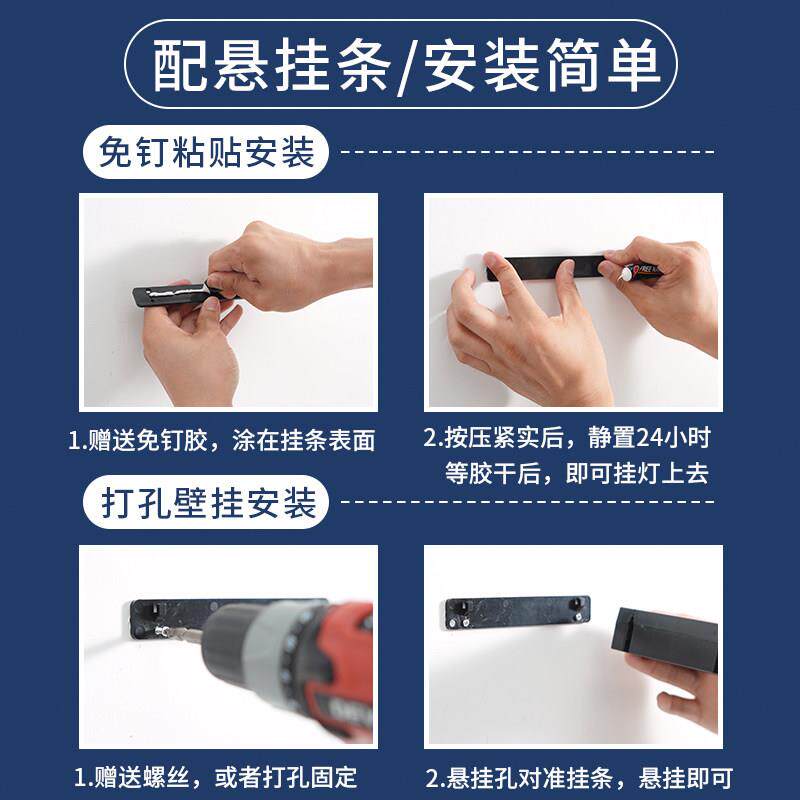 配悬挂条/安装简单

免钉粘贴安装

1.赠送免钉胶，涂在挂条表面

2.按压紧实后，静置24小时等胶干后，即可挂灯上去

打孔壁挂安装

1.赠送螺丝，或者打孔固定

2.悬挂孔对准挂条，悬挂即可