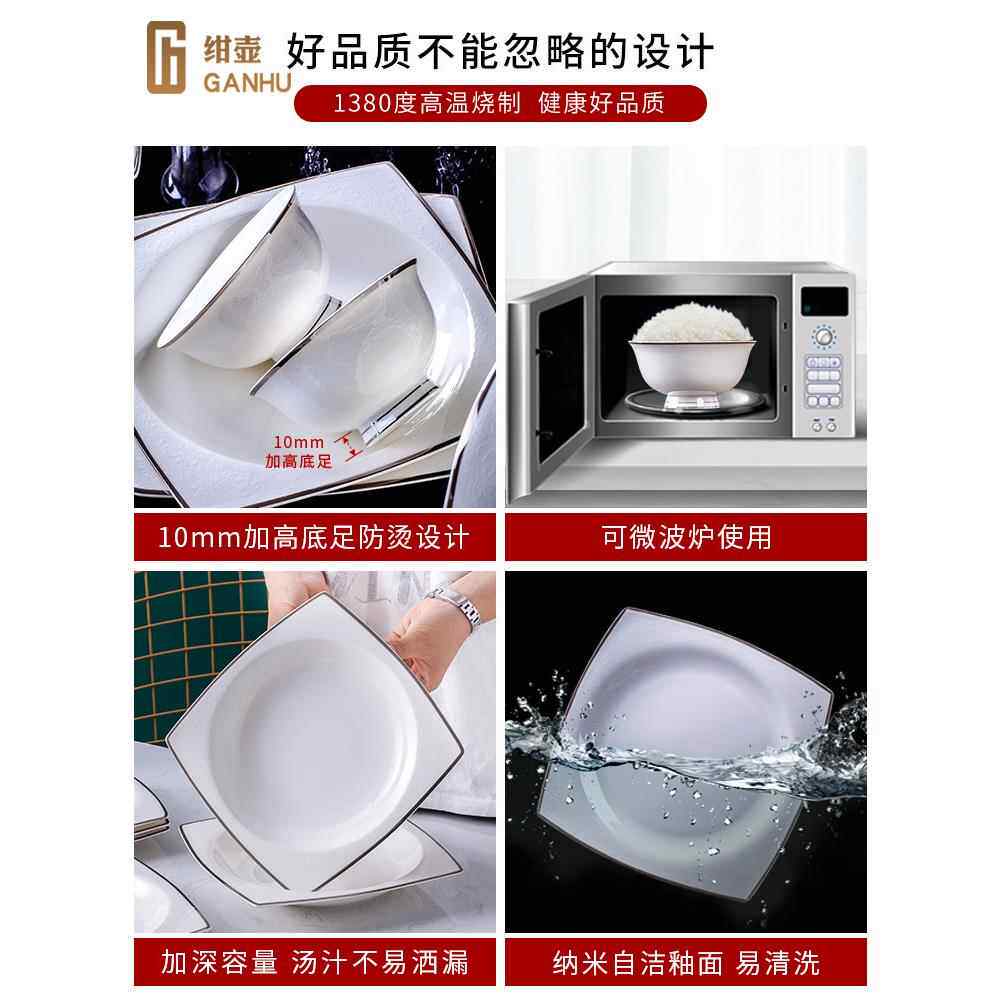 绀壶
GANHU
好品质不能忽略的设计
1380度高温烧制 健康好品质

10mm
加高底足

10mm加高底足防烫设计

可微波炉使用

加深容量 汤汁不易洒漏

纳米自洁釉面 易清洗