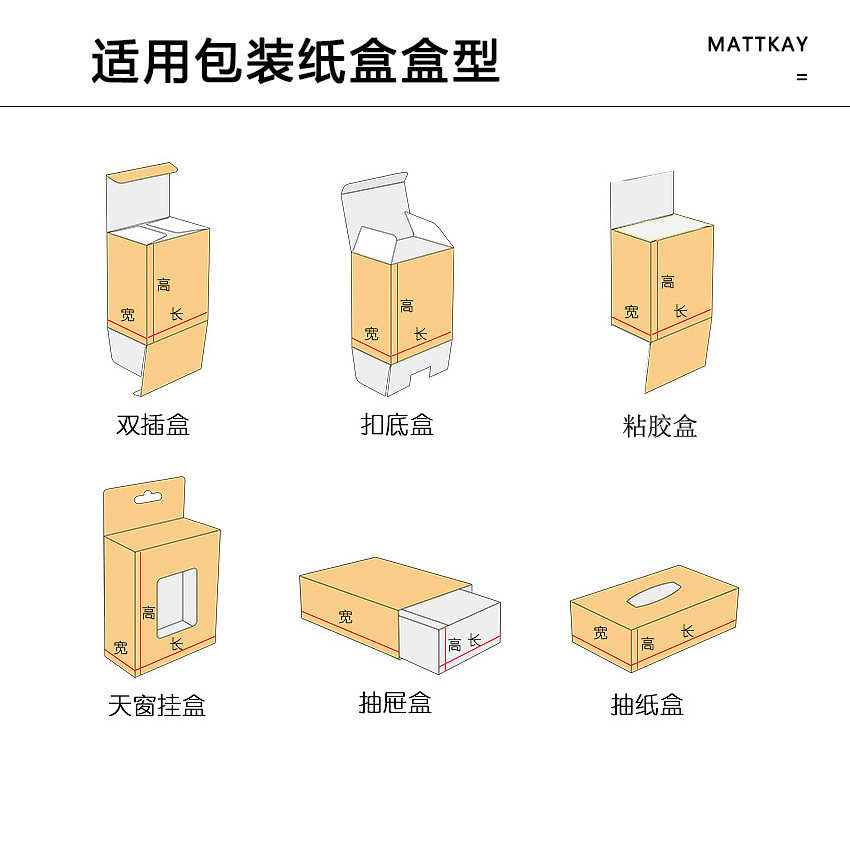 适用包装纸盒盒型

MATTKAY
=

高
宽
长
双插盒

高
宽
长
扣底盒

高
宽
长
粘胶盒

高
宽
长
天窗挂盒

宽
高
长
抽屉盒

宽
高
长
抽纸盒