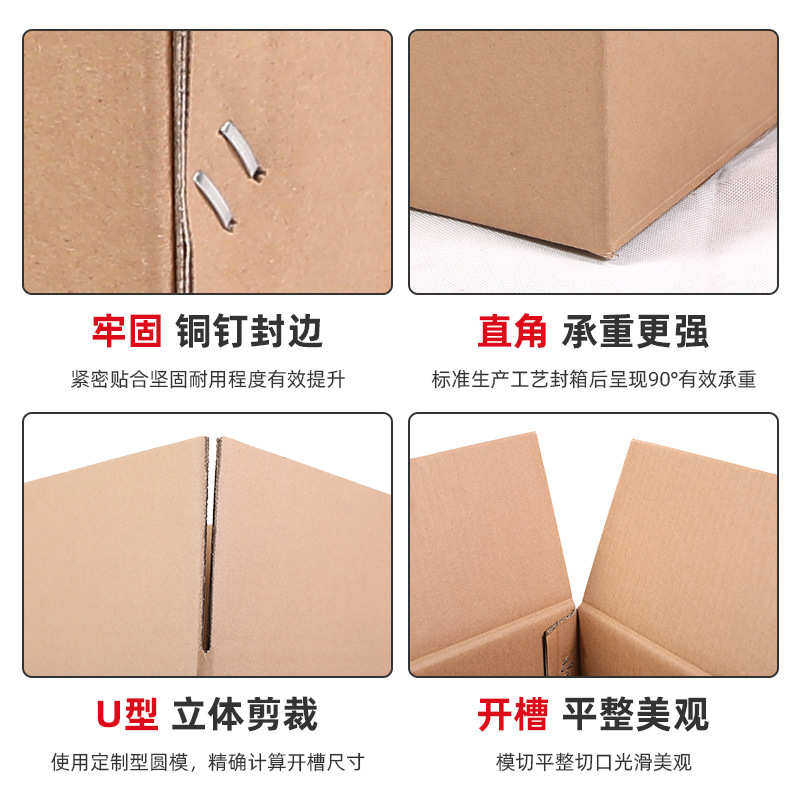 牢固 铜钉封边

紧密贴合坚固耐用程度有效提升

直角 承重更强

标准生产工艺封箱后呈现90°有效承重

U型 立体剪裁

使用定制型圆模，精确计算开槽尺寸

开槽 平整美观

模切平整切口光滑美观