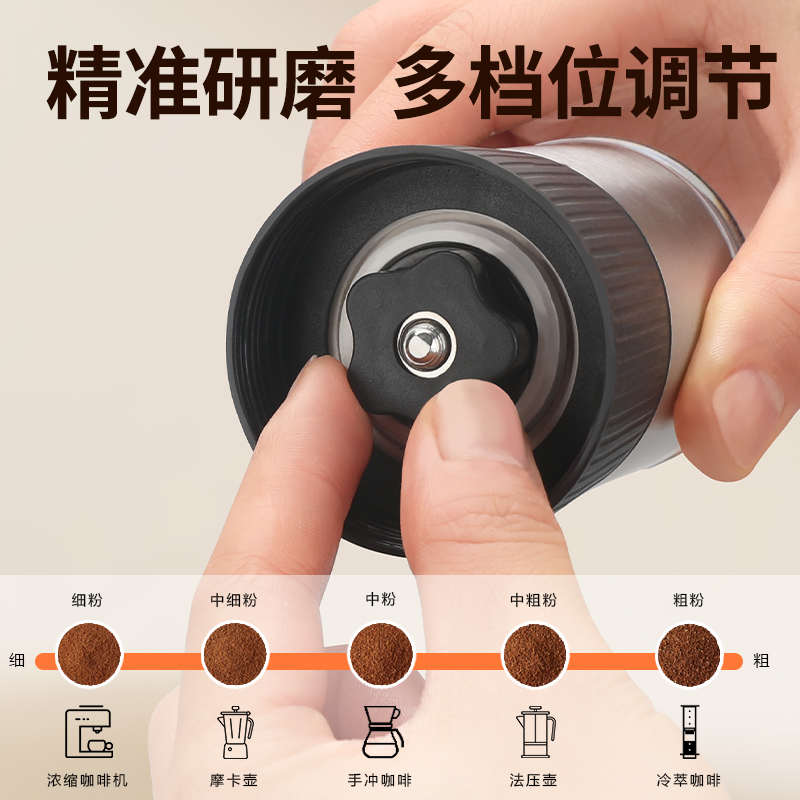 精准研磨 多档位调节

细粉 中细粉 中粉 中粗粉 粗粉

细 粗

浓缩咖啡机 摩卡壶 手冲咖啡 法压壶 冷萃咖啡