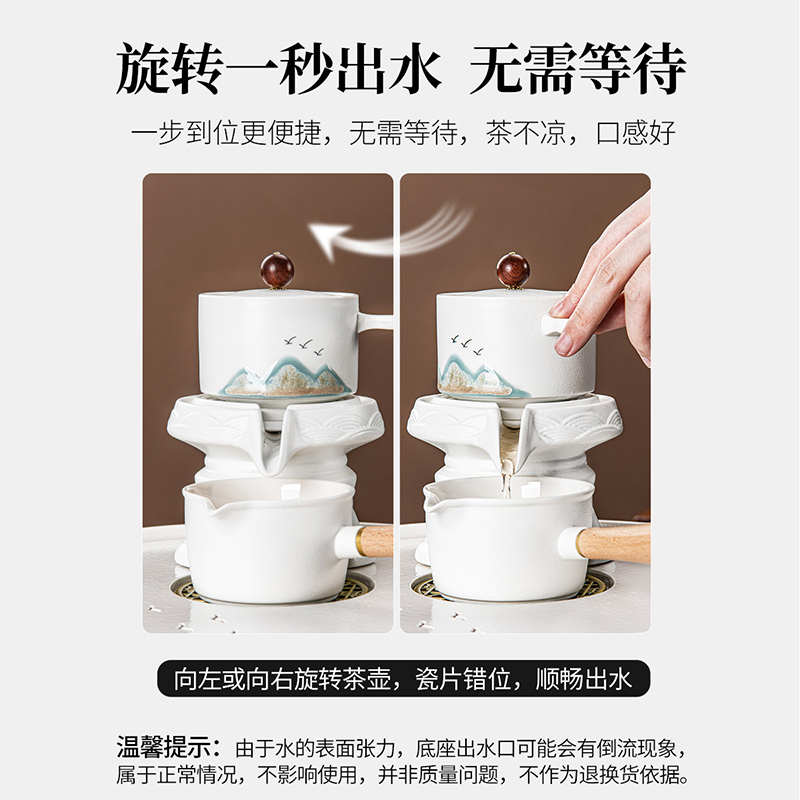 旋转一秒出水 无需等待

一步到位更便捷，无需等待，茶不凉，口感好

向左或向右旋转茶壶，瓷片错位，顺畅出水

温馨提示：由于水的表面张力，底座出水口可能会有倒流现象，属于正常情况，不影响使用，并非质量问题，不作为退换货依据。