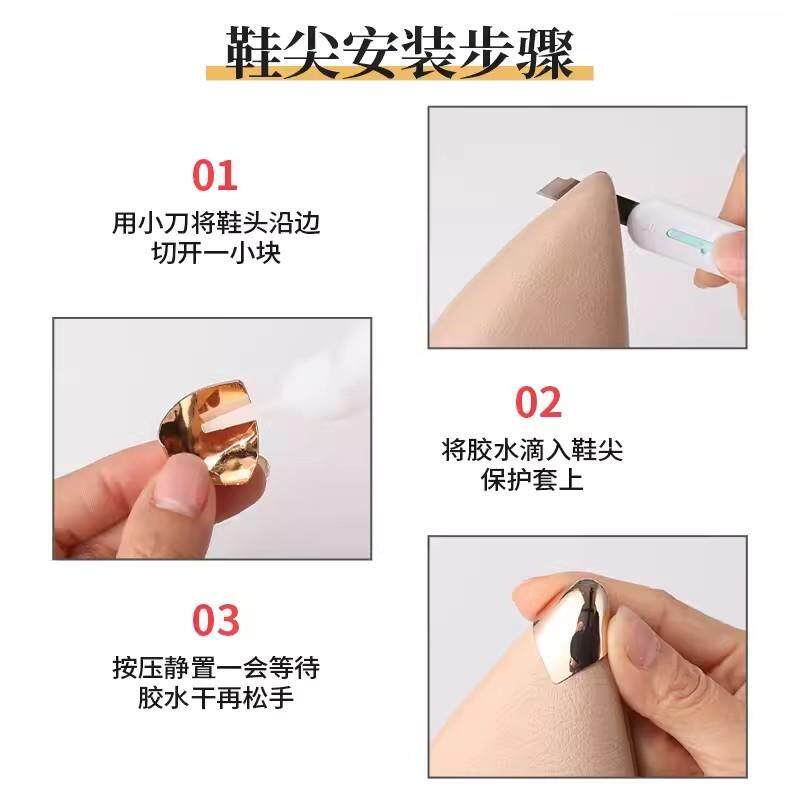 鞋尖安装步骤

01
用小刀将鞋头沿边切开一小块

02
将胶水滴入鞋尖保护套上

03
按压静置一会等待胶水干再松手