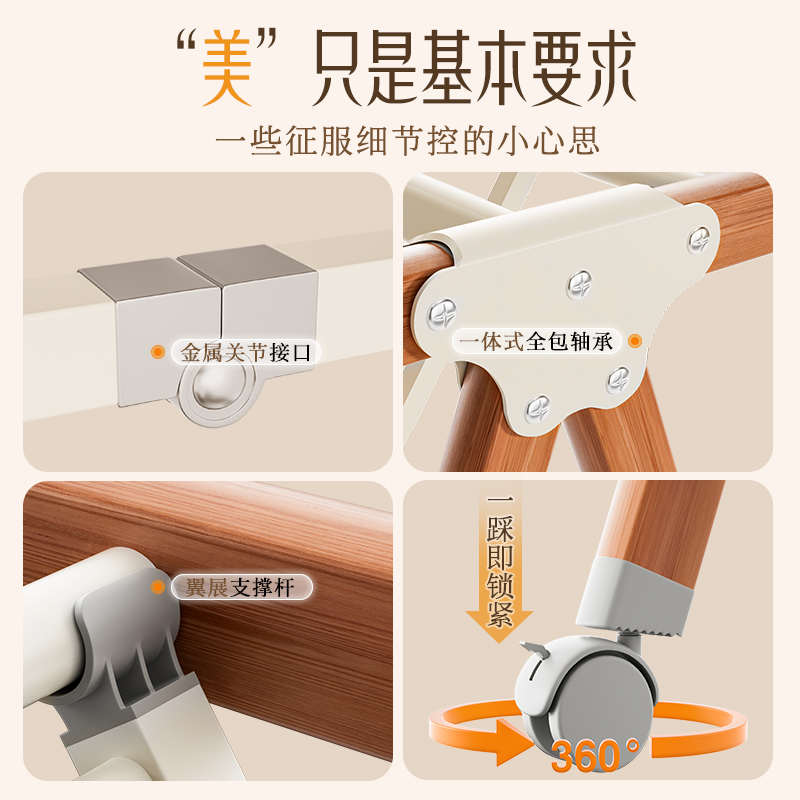 “美”只是基本要求

一些征服细节控的小心思

金属关节接口

一体式全包轴承

翼展支撑杆

一踩即锁紧

360°